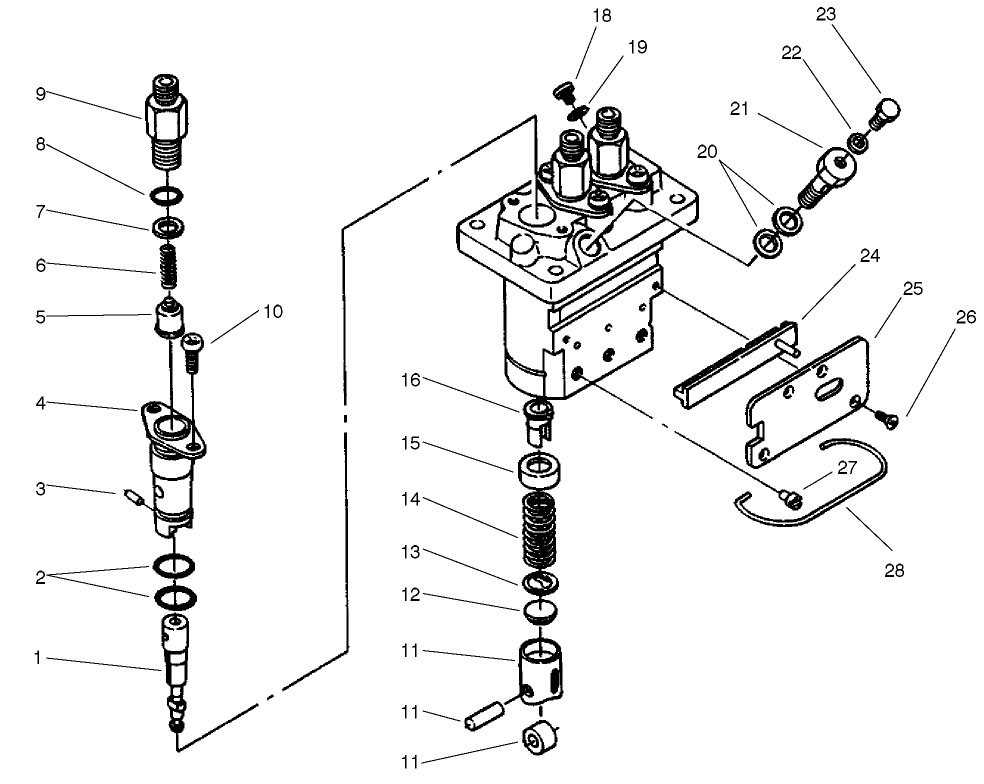 9
8
7
6
5
10
4
3
2
1
18
19
23
22
21
20
24
25
26
16
15
14
13
12
11
11
11
27
28