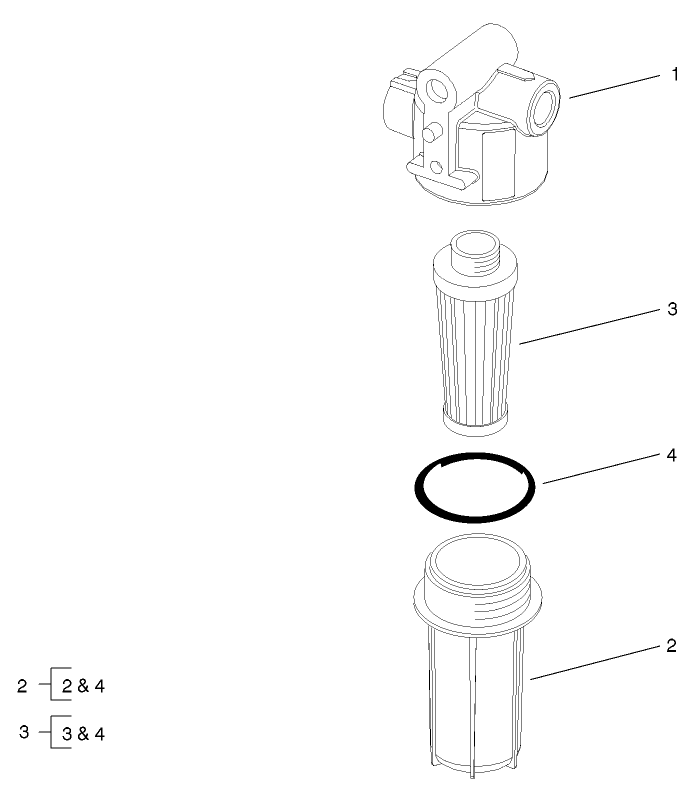 1

3

4

2

2 2 & 4

3 3 & 4