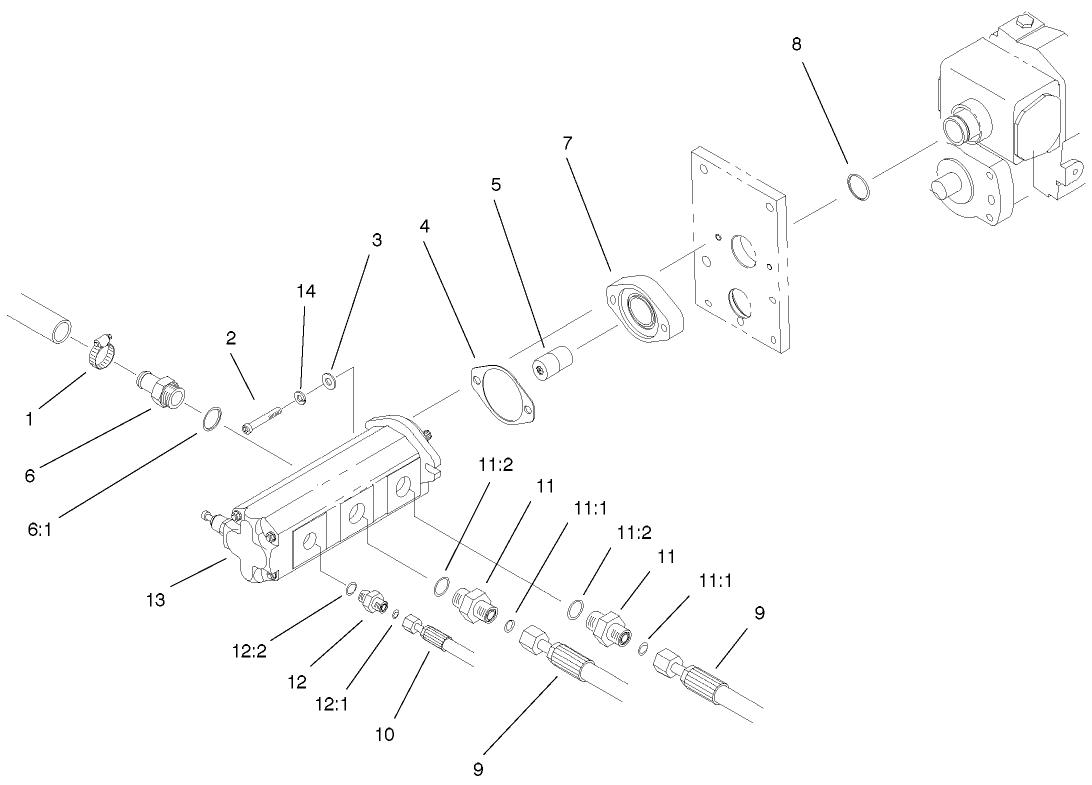 8
7
5
4
3
14
2
1
6
6:1
11:2
11
11:1
11:2
11
11:1
9
13
12:2
12
12:1
10
9