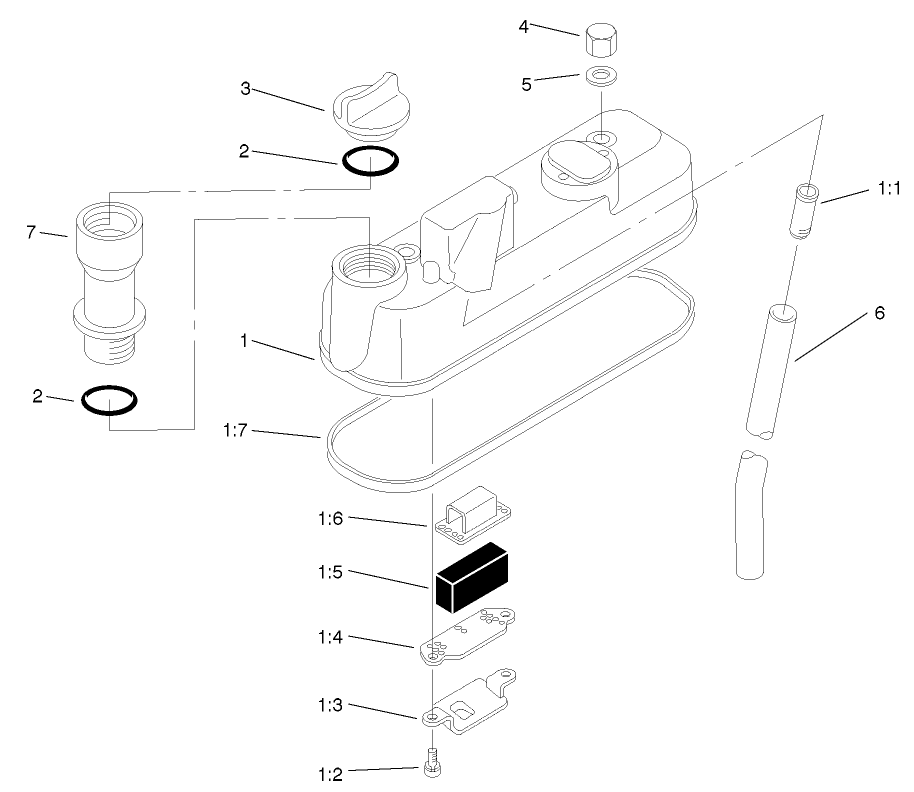 4
5
3
2
1:1
7
6
1
2
1:7
1:6
1:5
1:4
1:3
1:2