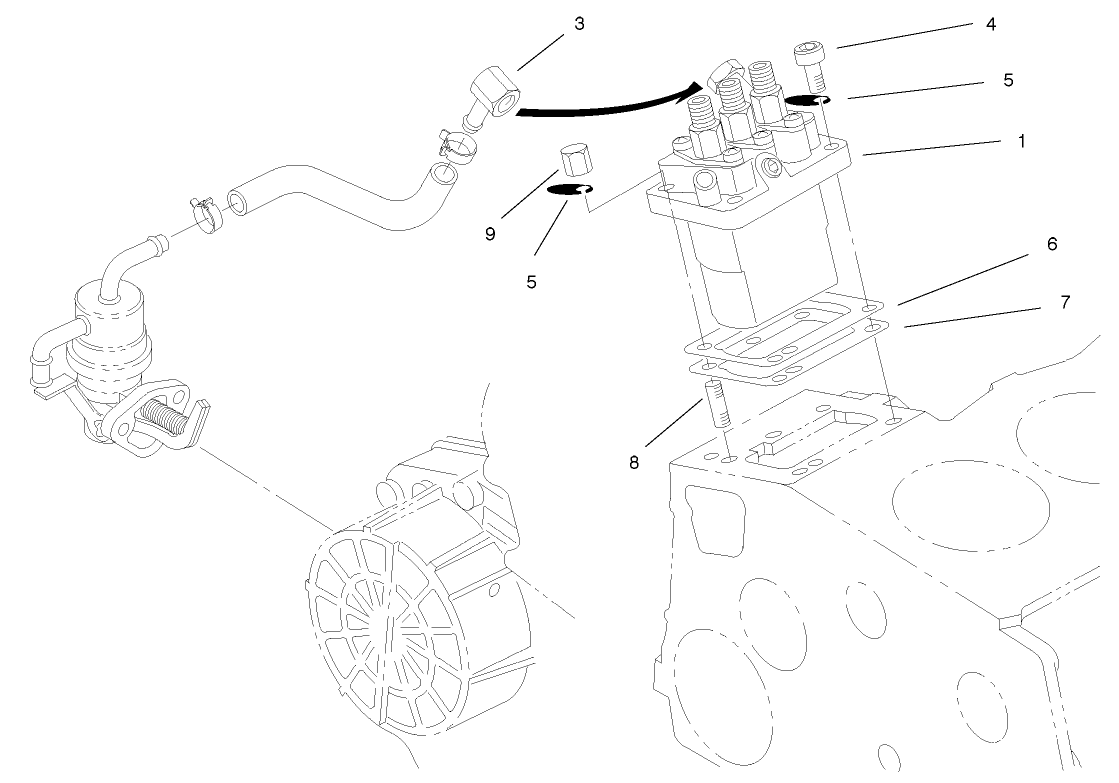 3
4
5
1
9
5
6
7
8