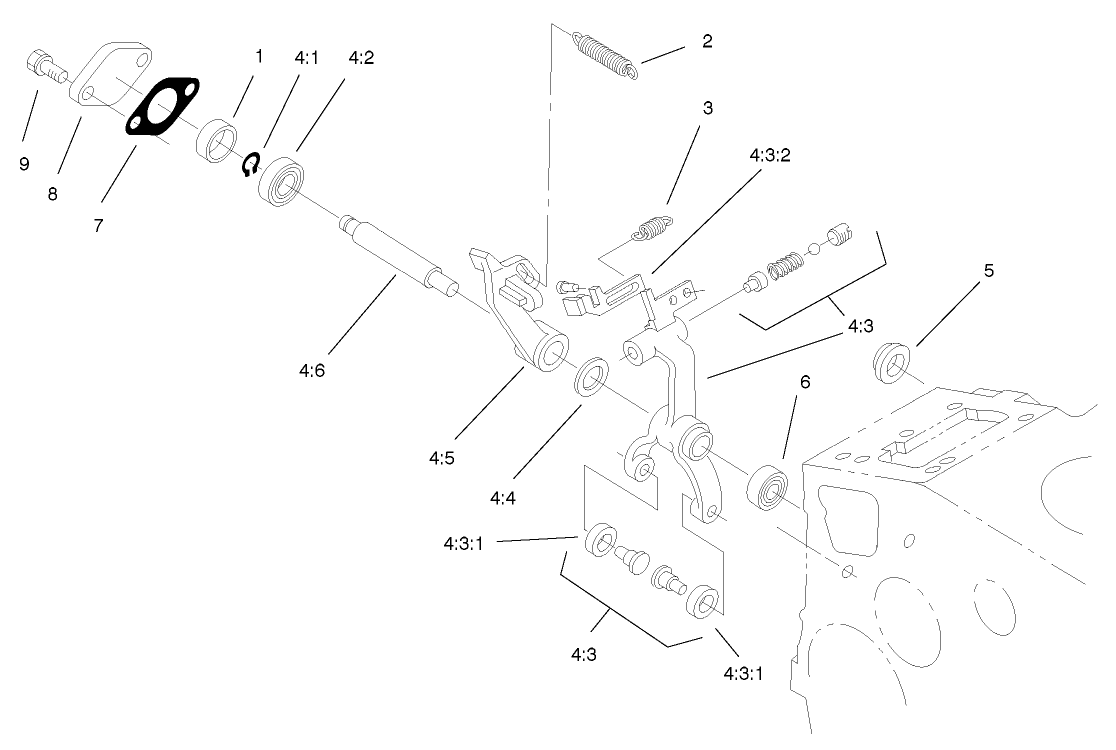 1
4:1
4:2
2
9
8
7
3
4:3:2
5
4:6
4:3
6
4:5
4:4
4:3:1
4:3
4:3:1