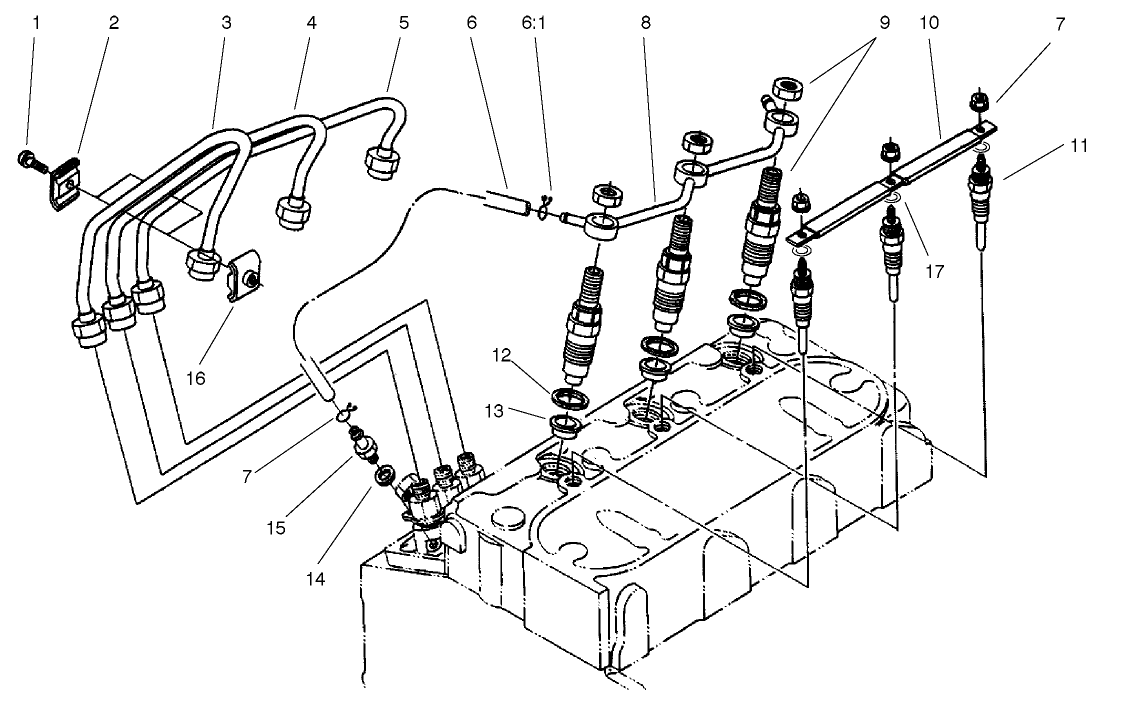 1
2
3
4
5
6
6:1
8
9
10
7
11
17
16
12
13
7
15
14