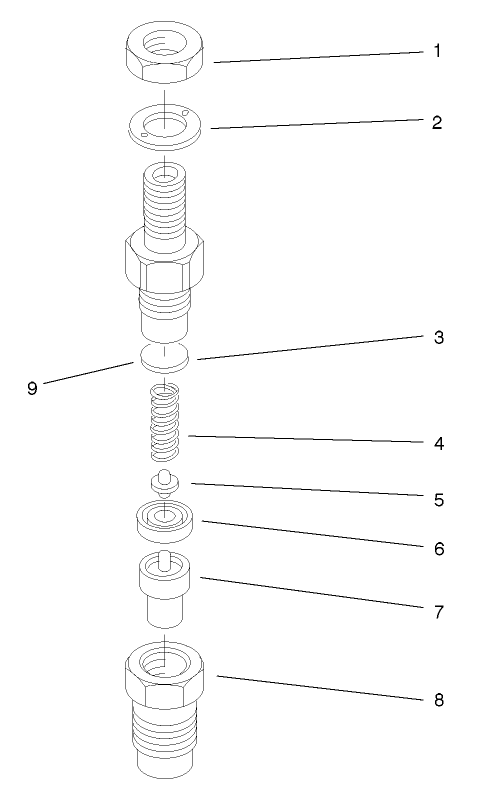 1
2
3
9
4
5
6
7
8