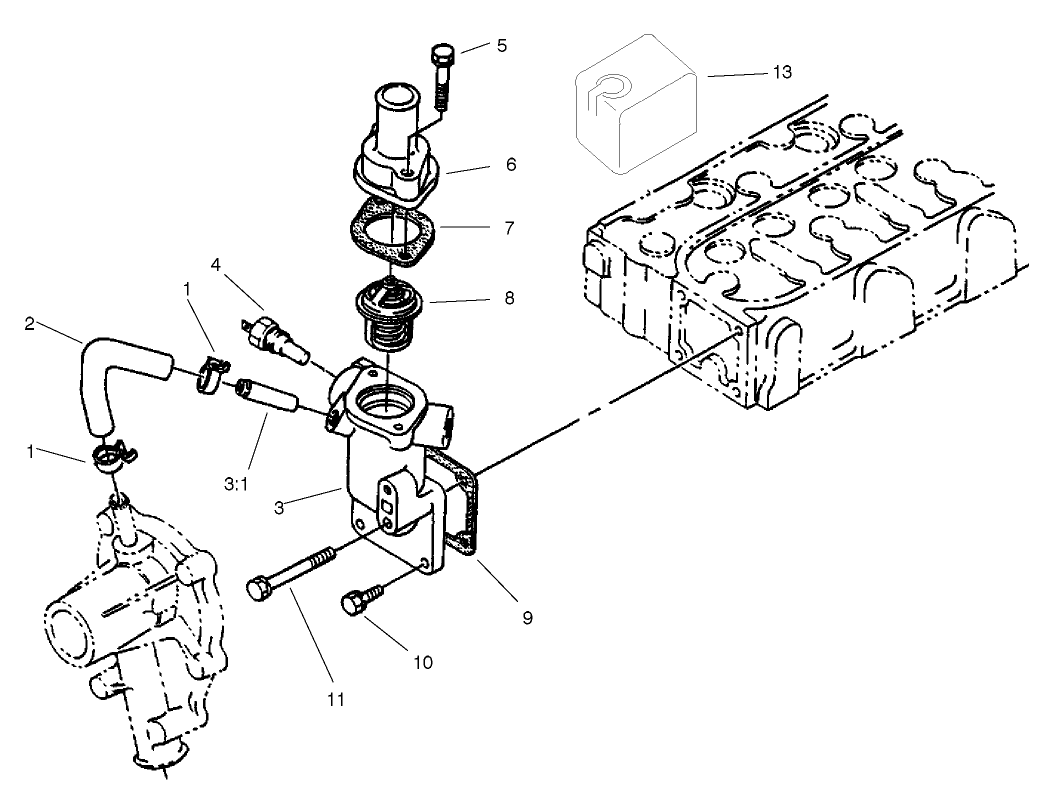 5
13
6
7
4
8
1
2
1
3:1
3
9
10
11