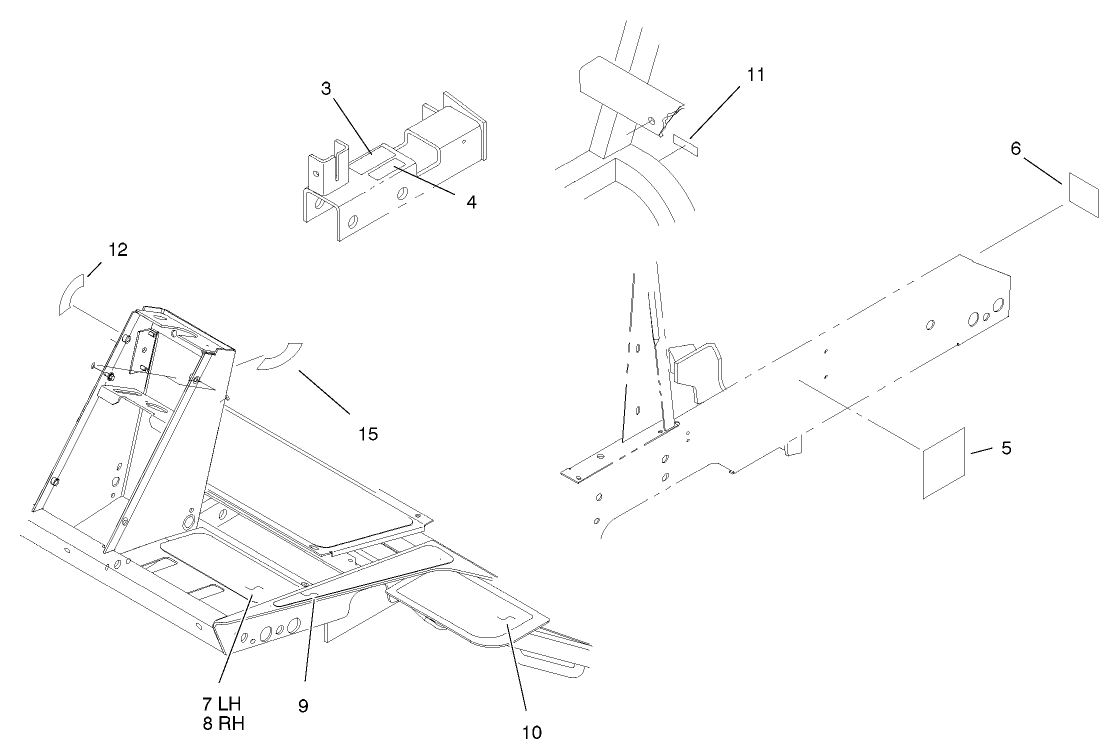 3
4
11
6
12
15
5
7 LH
8 RH
9
10