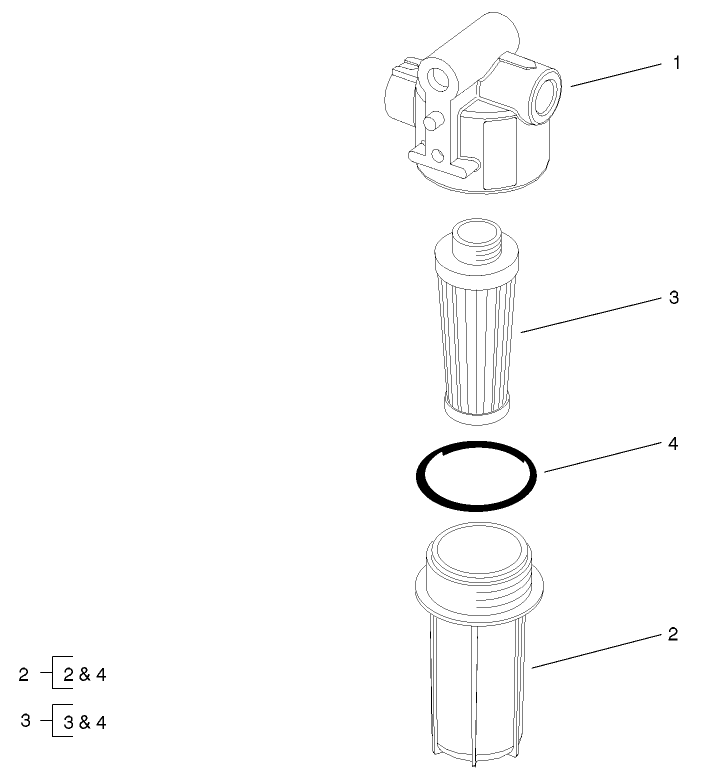 1

3

4

2

2 2 & 4

3 3 & 4