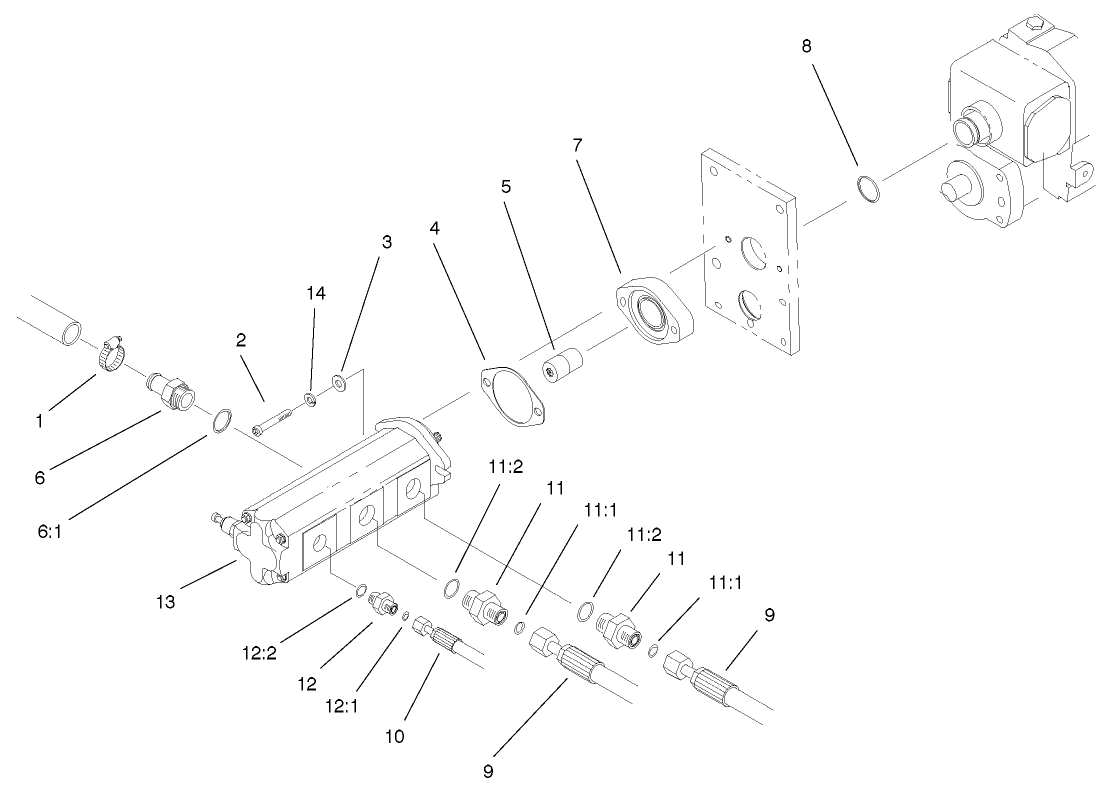 8
7
5
4
3
14
2
1
6
6:1
11:2
11
11:1
11:2
11
11:1
9
13
12:2
12
12:1
10
9