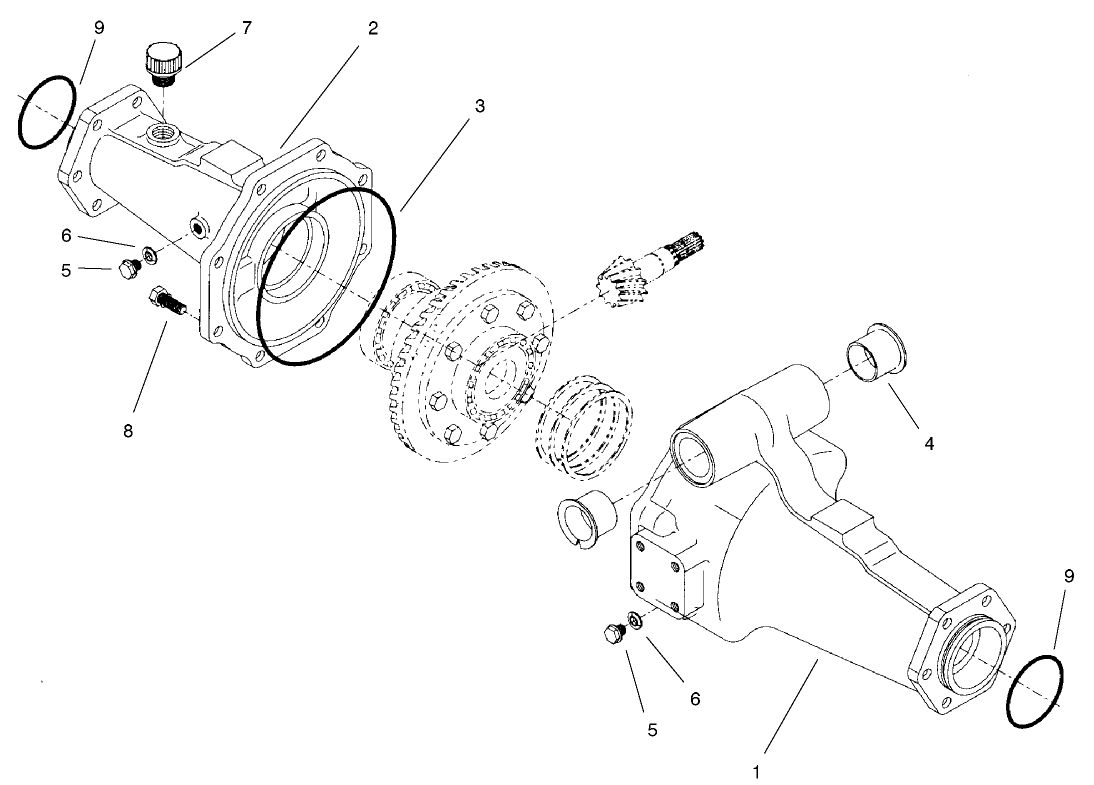 9
7
2
3
6
5
8
4
9
6
5
1