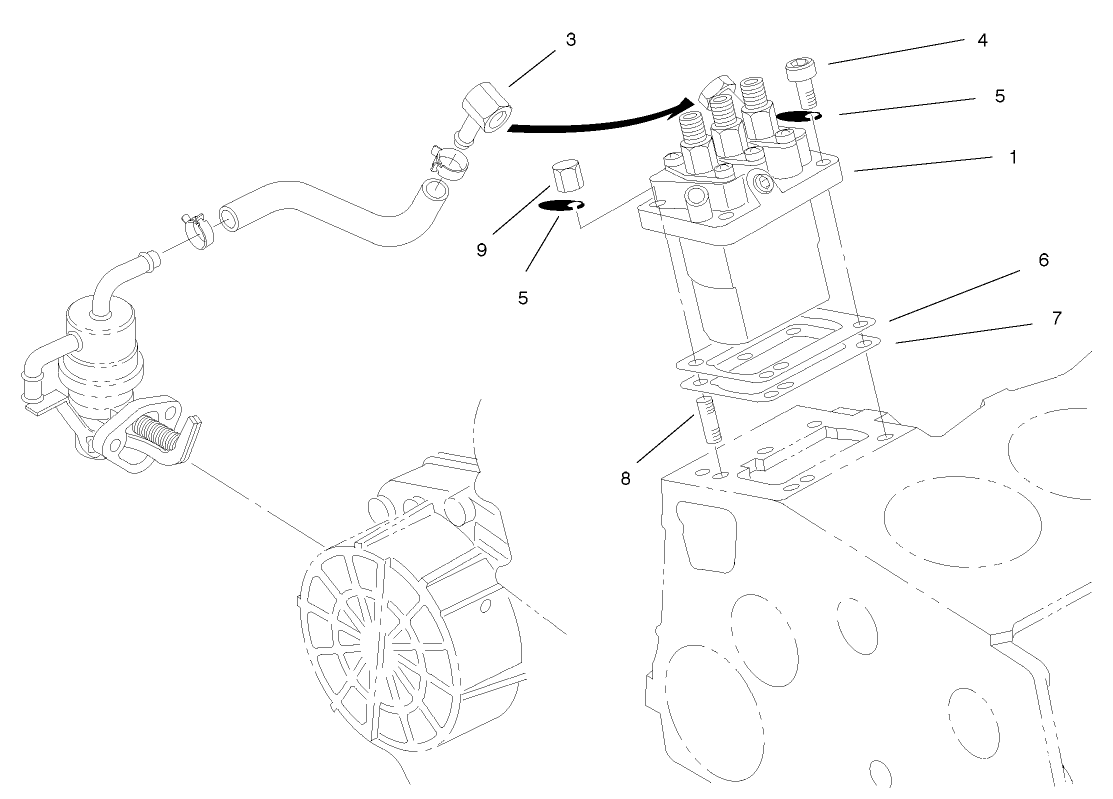 3
4
5
1
9
5
6
7
8