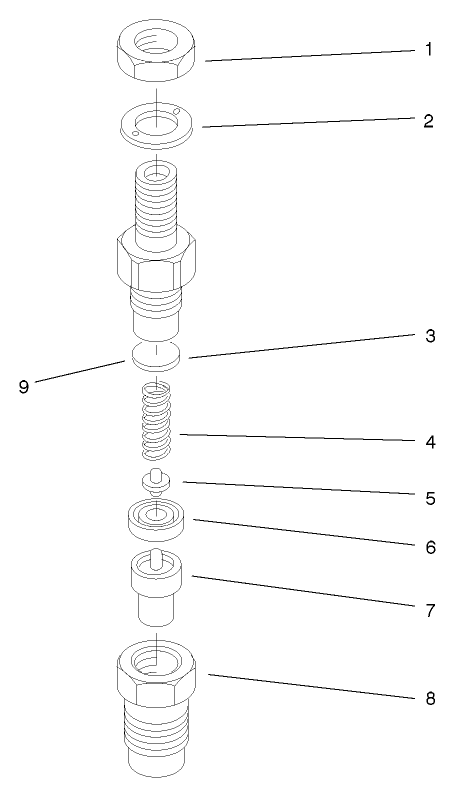 1
2
3
9
4
5
6
7
8