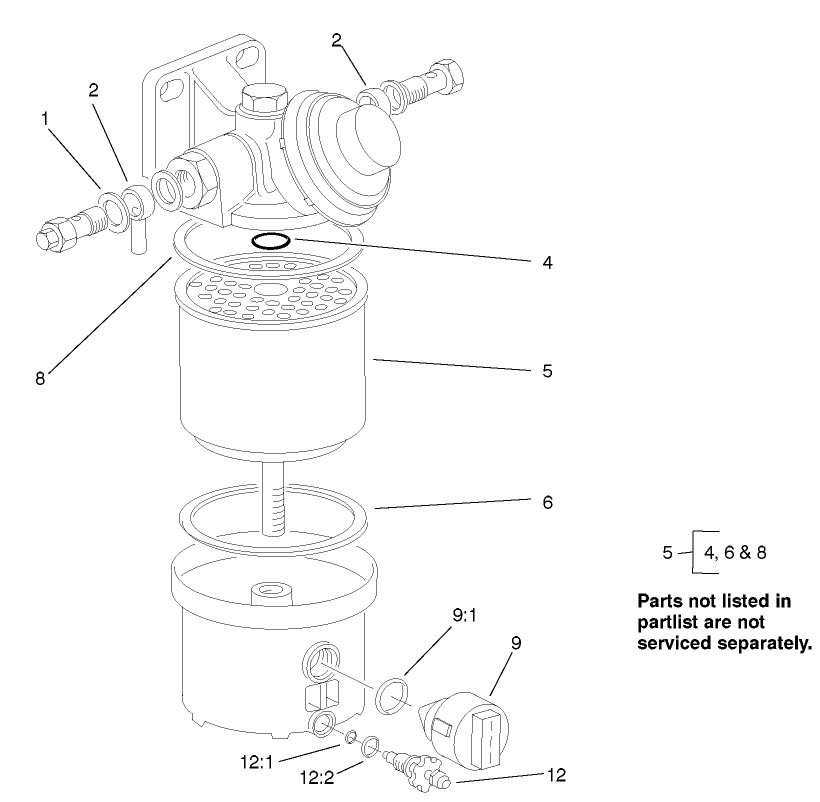 2
2
1
4
8
5
6
5 4, 6 & 8
Parts not listed in partlist are not serviced separately.
9:1
9
12:1
12:2
12