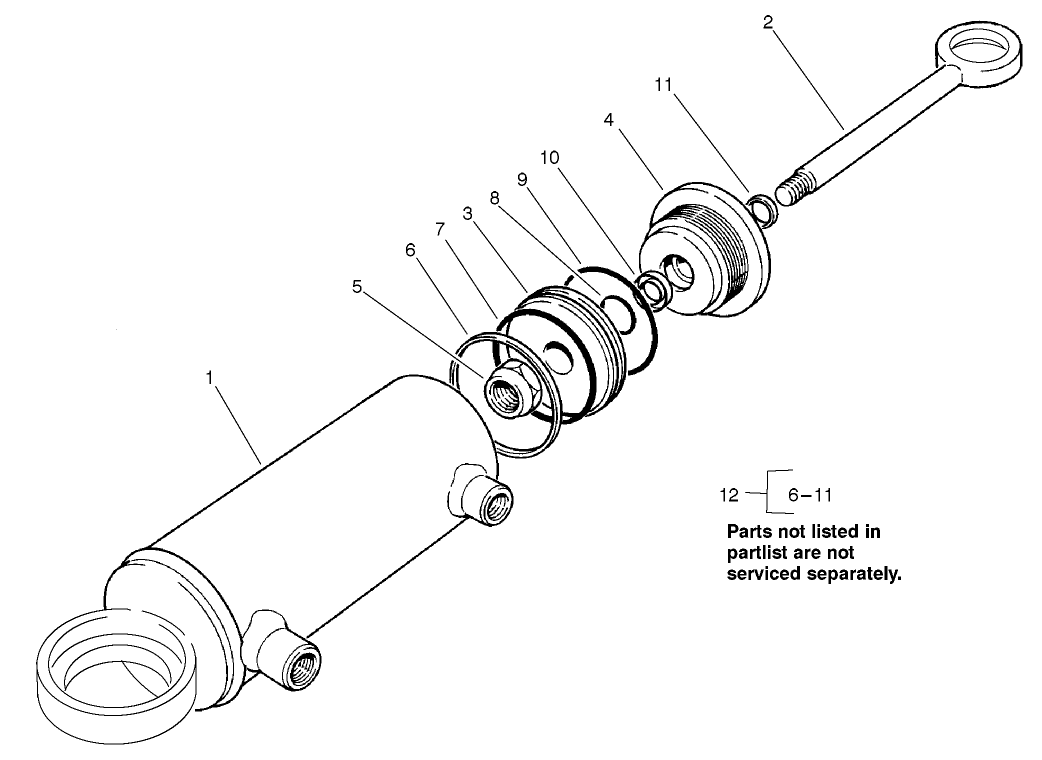 2

11

4

10

9

8

3

7

6

5

1

12 6–11

Parts not listed in partlist are not serviced separately.