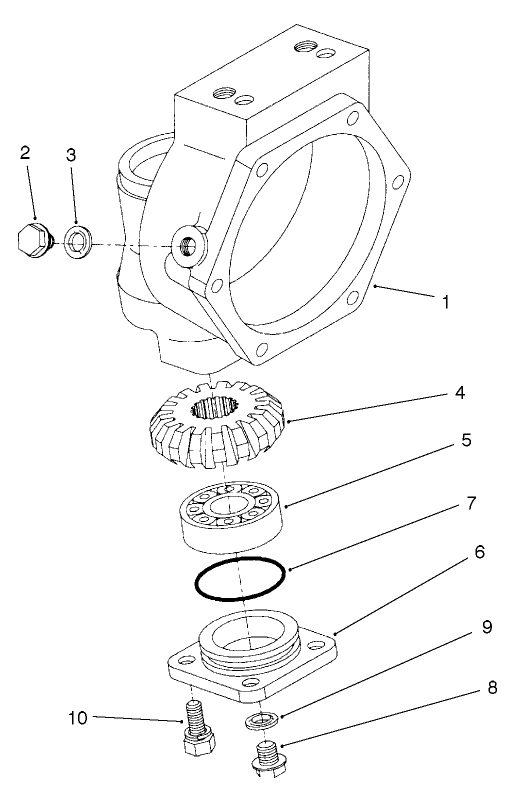 2
3
1
4
5
7
6
9
8
10