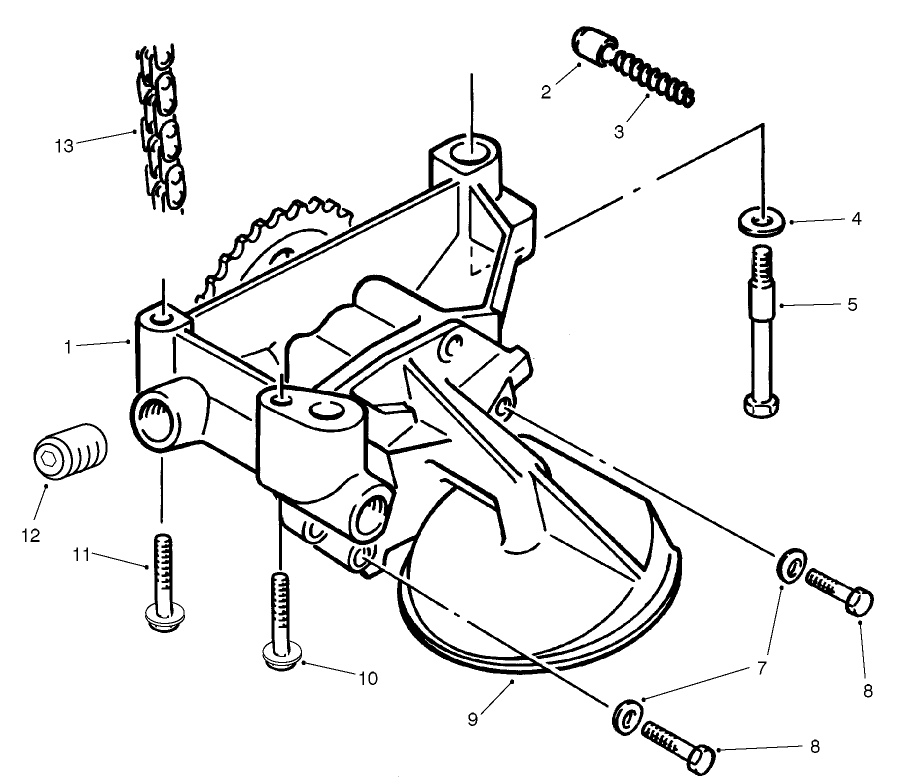 13
2
3
4
5
1
12
11
10
9
7
8
8