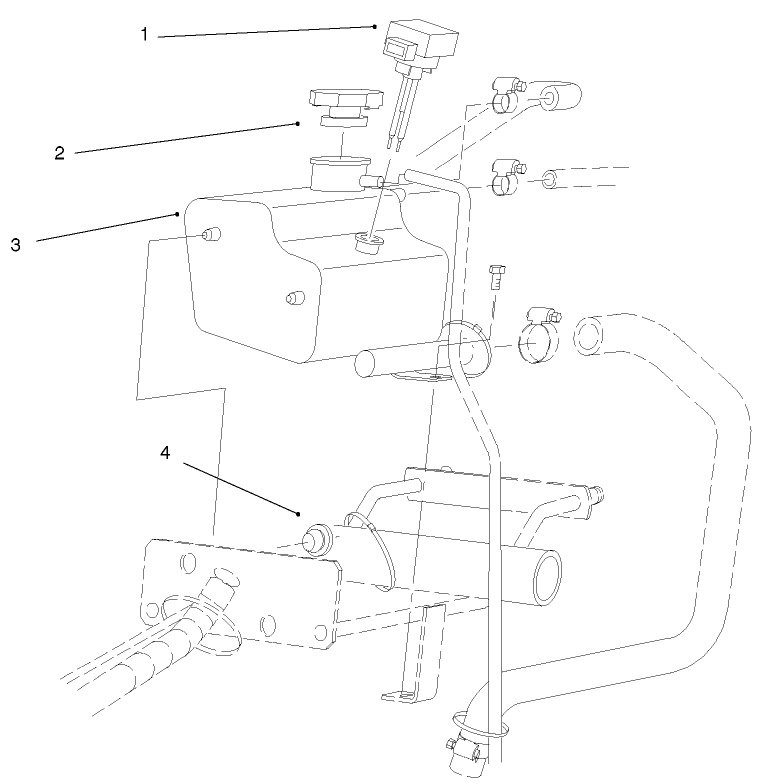 1
2
3
4