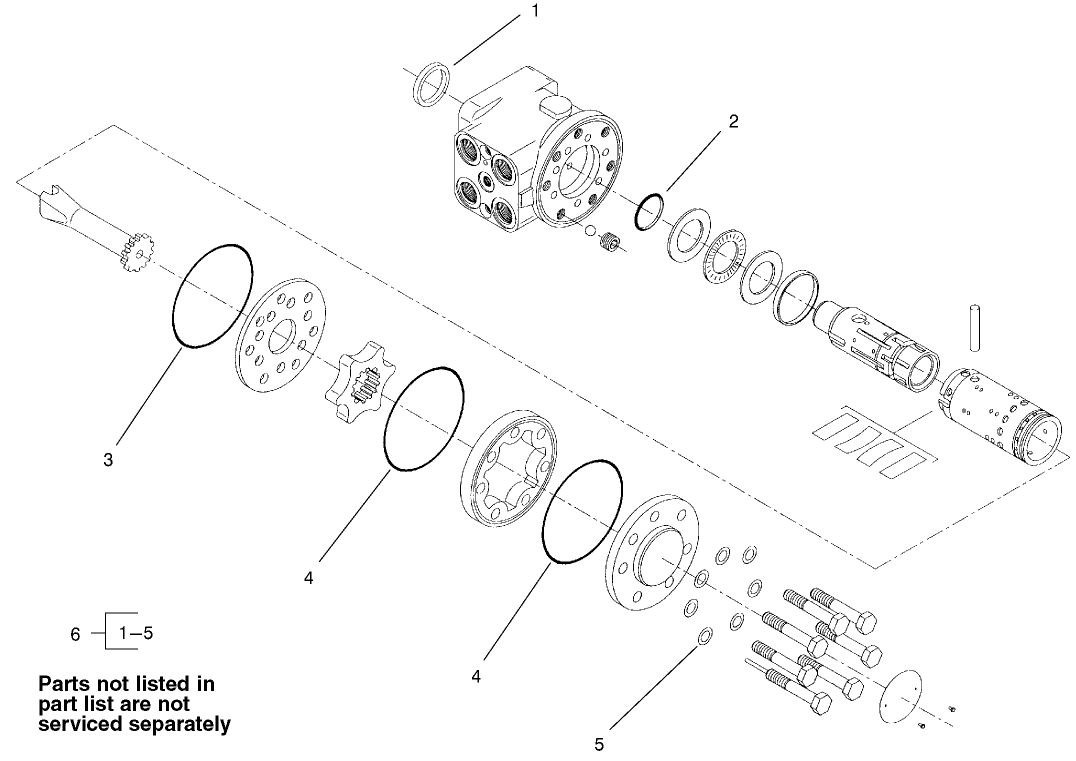 1

2

3

4

4

5

6 1–5

Parts not listed in part list are not serviced separately