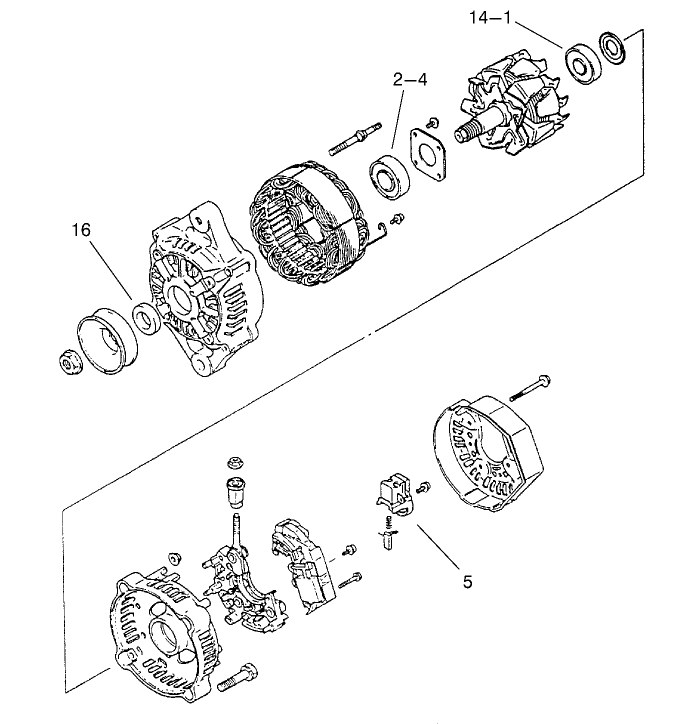 14–1
2–4
16
5