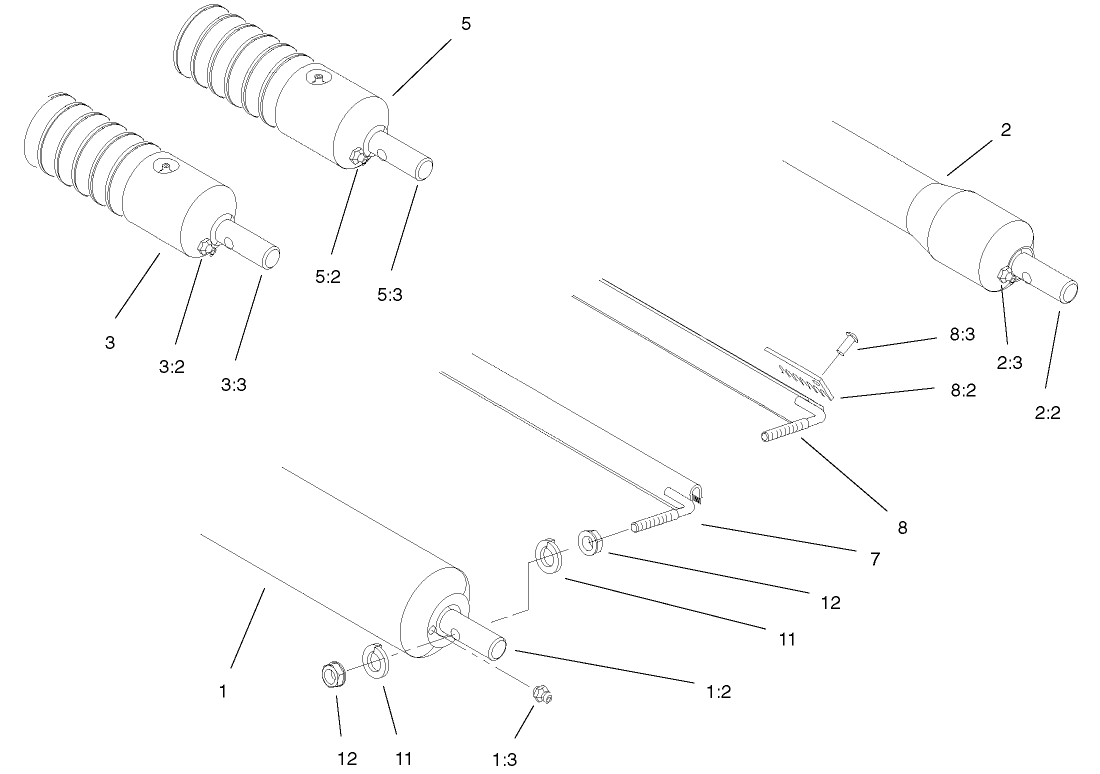 5
2
5:2
5:3
3
3:2
3:3
8:3
2:3
8:2
2:2
8
7
12
11
1
1:2
12
11
1:3