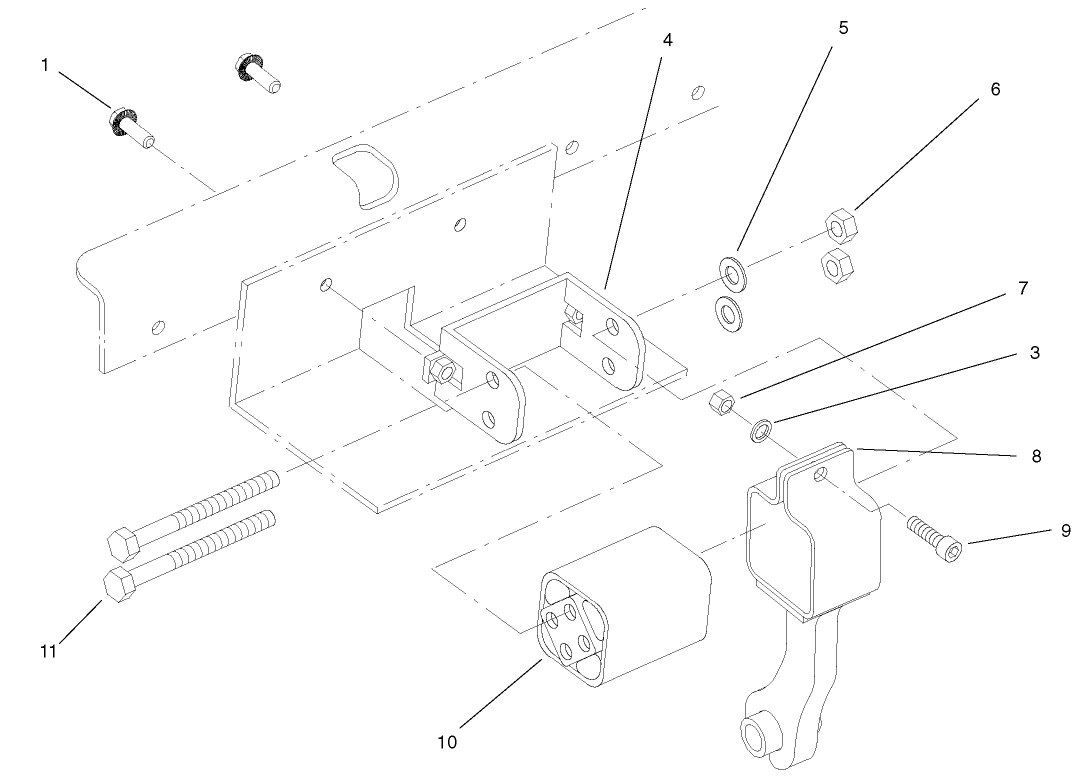 1
4
5
6
7
3
8
9
11
10