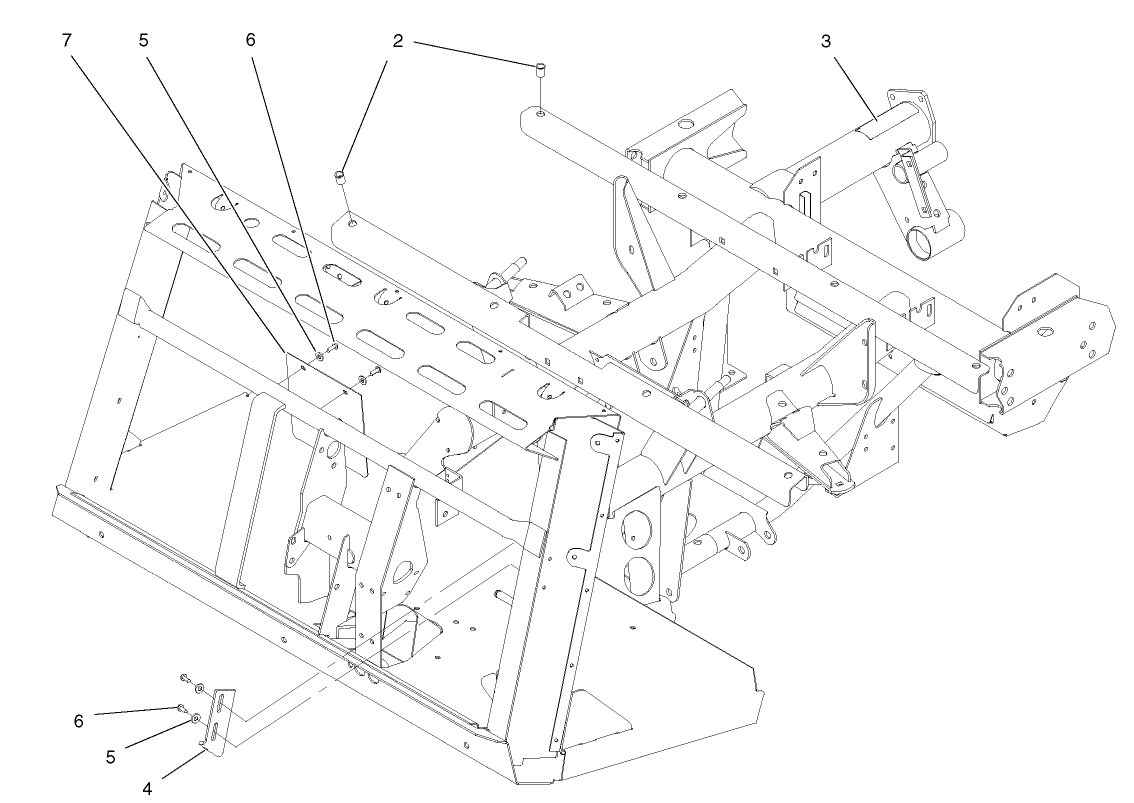 7
5
6
2
3
6
5
4