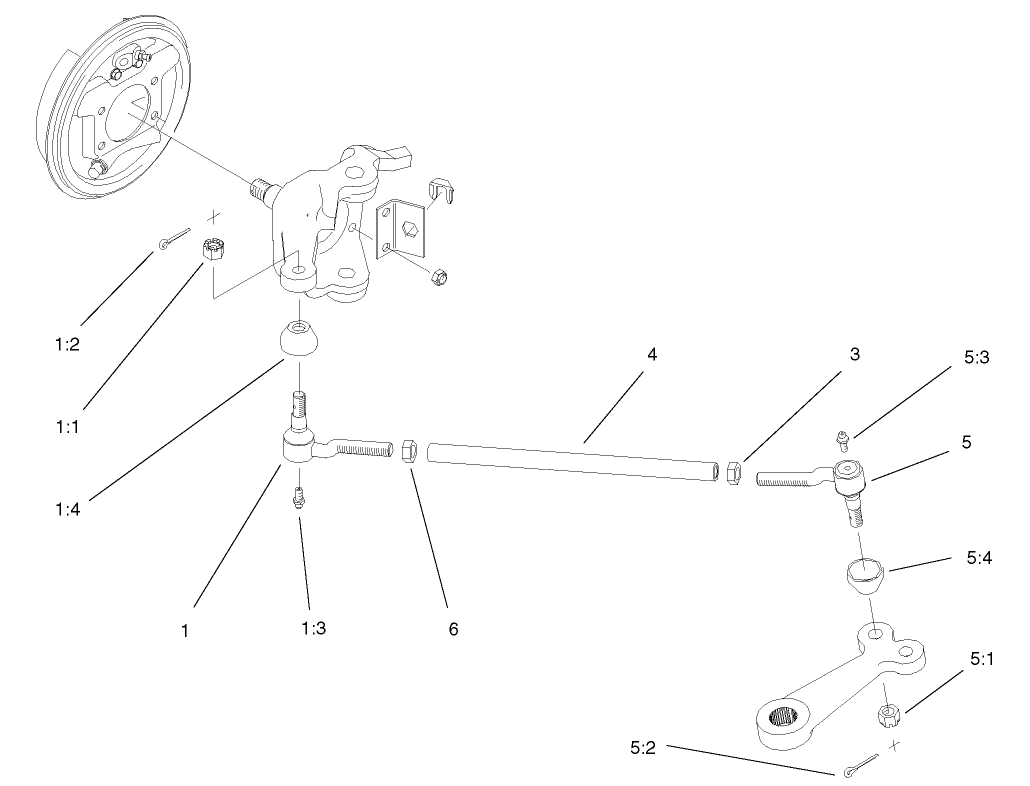 1:2

1:1

1:4

1

1:3

6

4

3

5:3

5

5:4

5:1

5:2