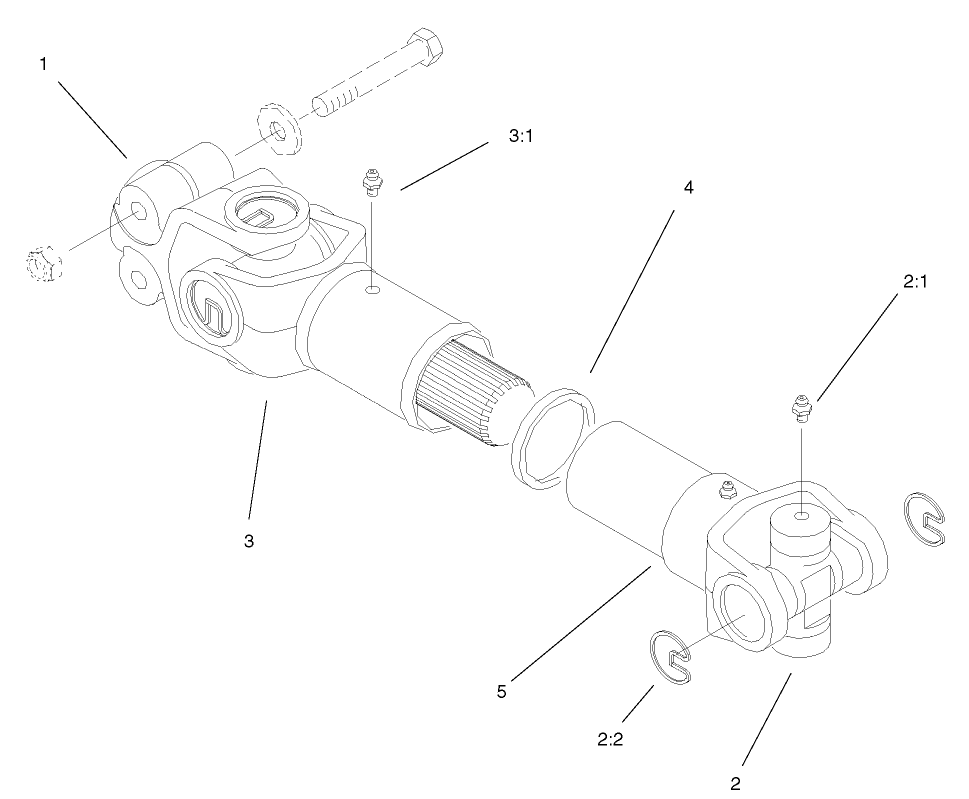 1
3:1
4
2:1
3
5
2:2
2