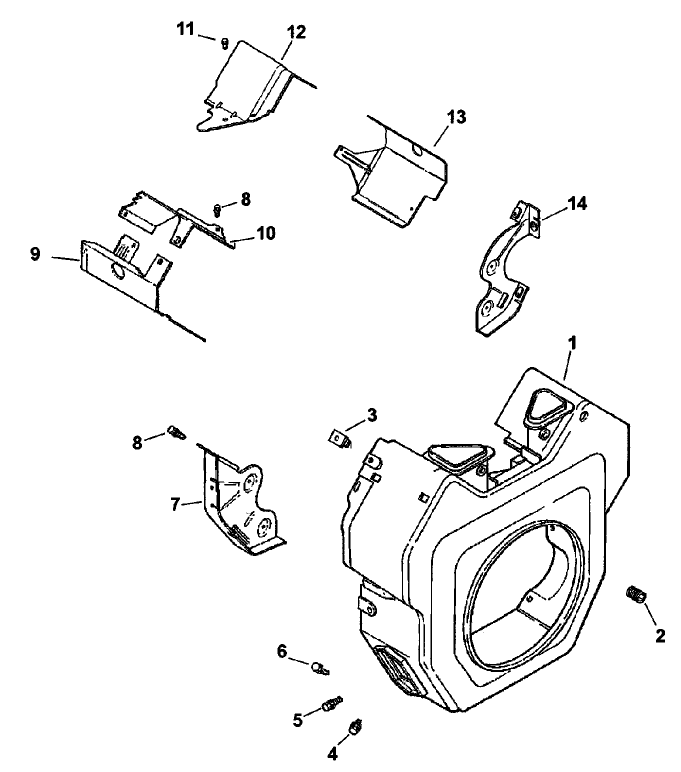 11
12
13
8
10
9
14
1
3
8
7
2
6
5
4