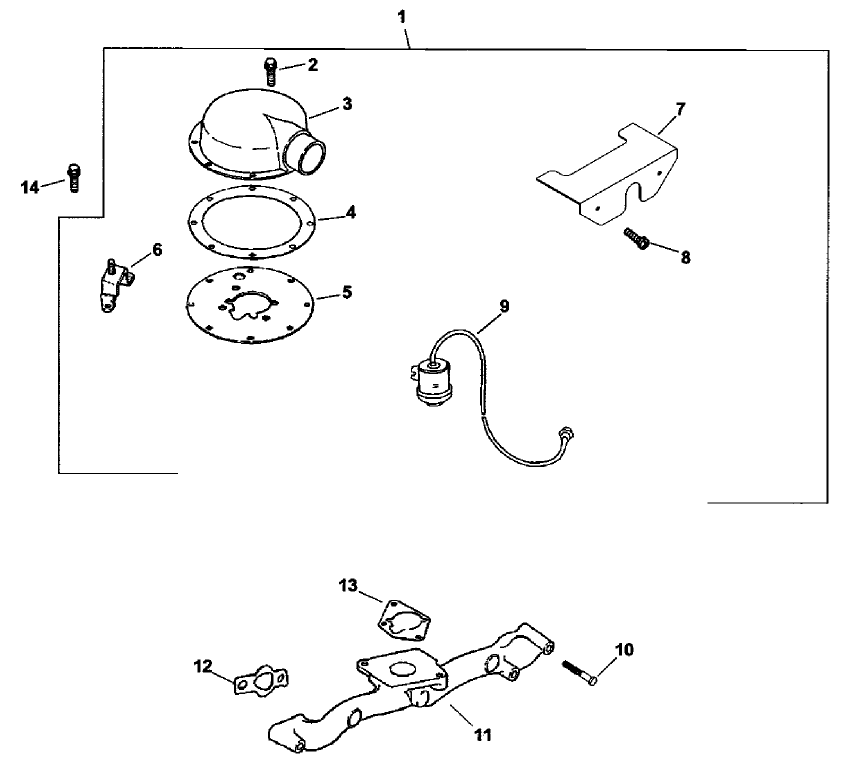 1
2
3
14
7
4
6
8
5
9
13
10
12
11