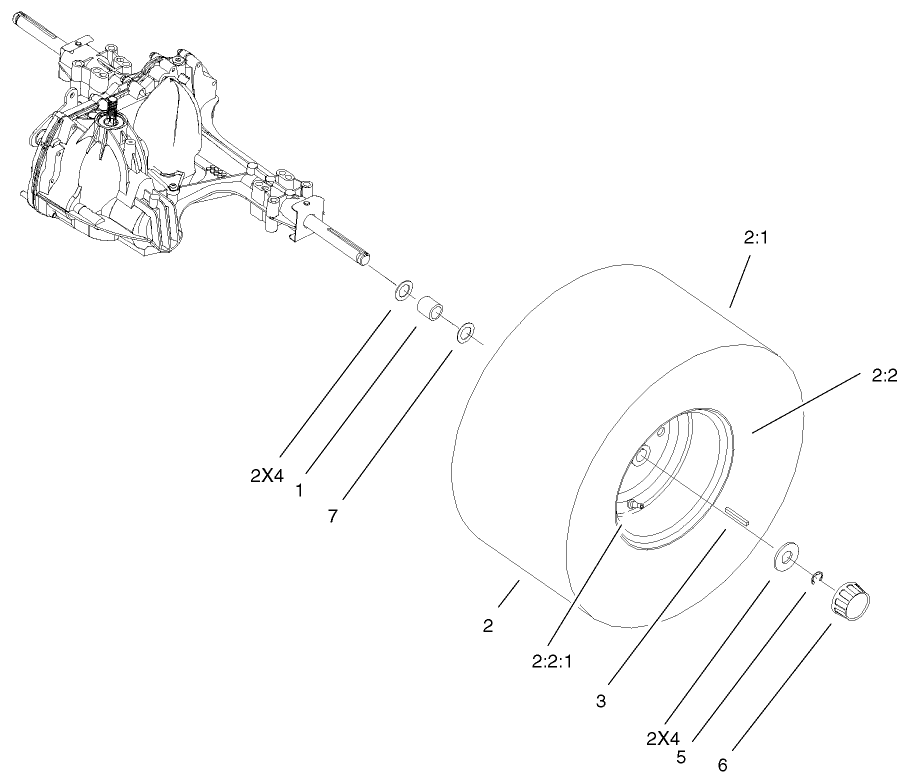 2:1

2:2

2X4
1
7

2

2:2:1

3

2X4
5

6