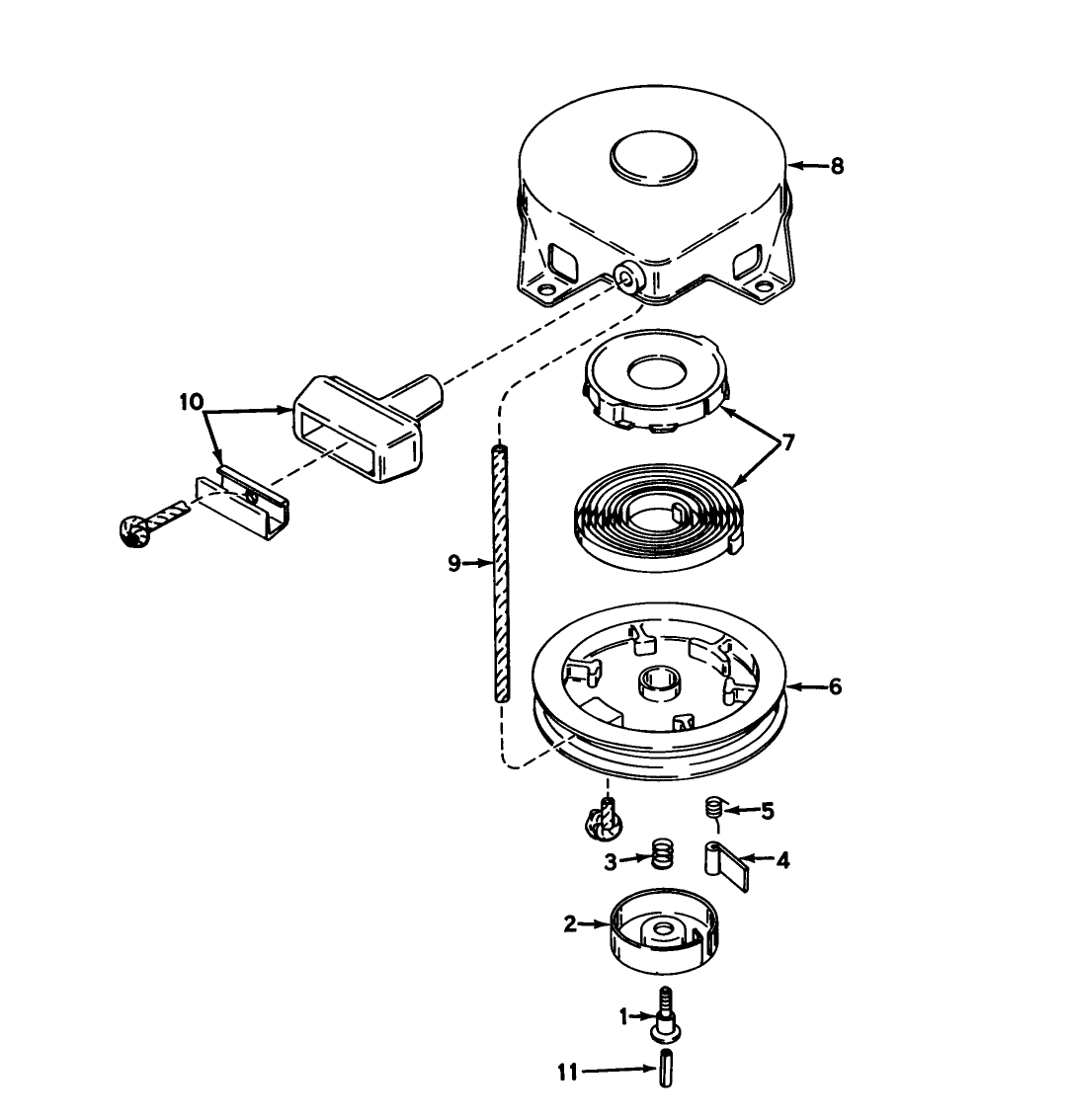 8

10

7

9

6

5

3

4

2

1

11