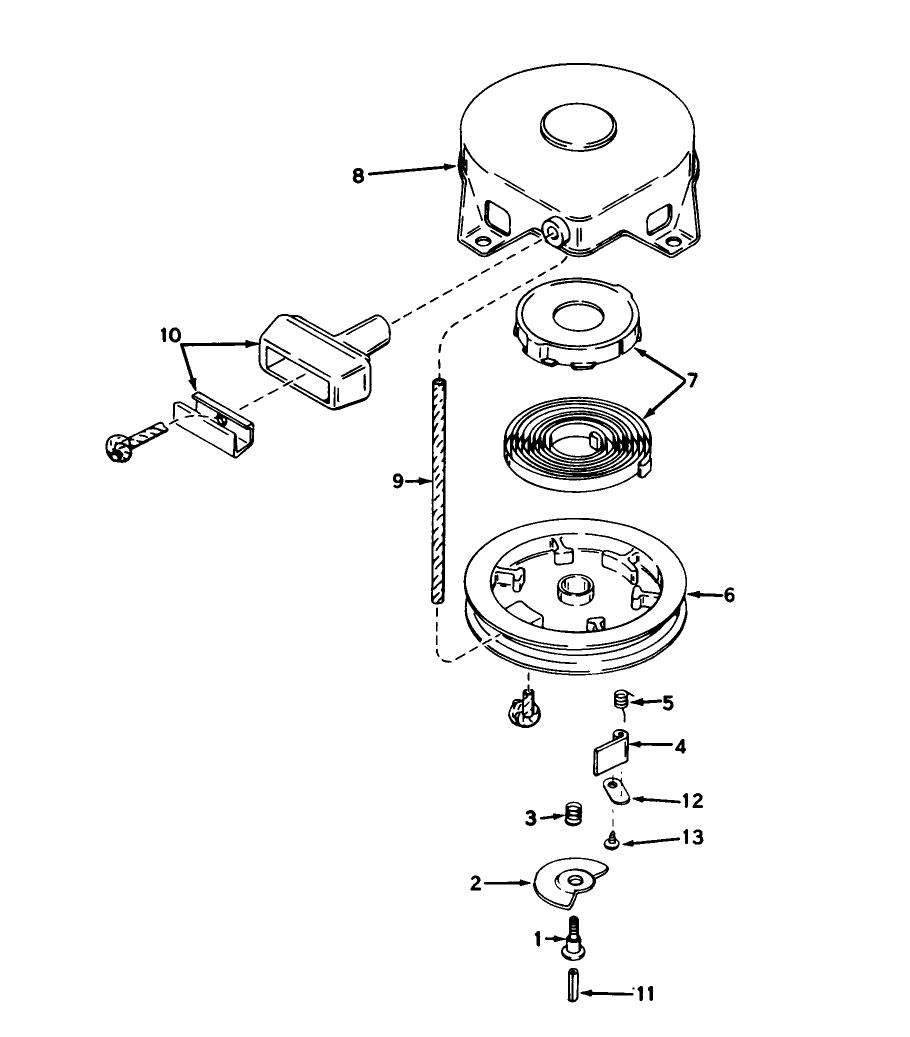 8
10
7
9
6
5
4
12
3
13
2
1
11