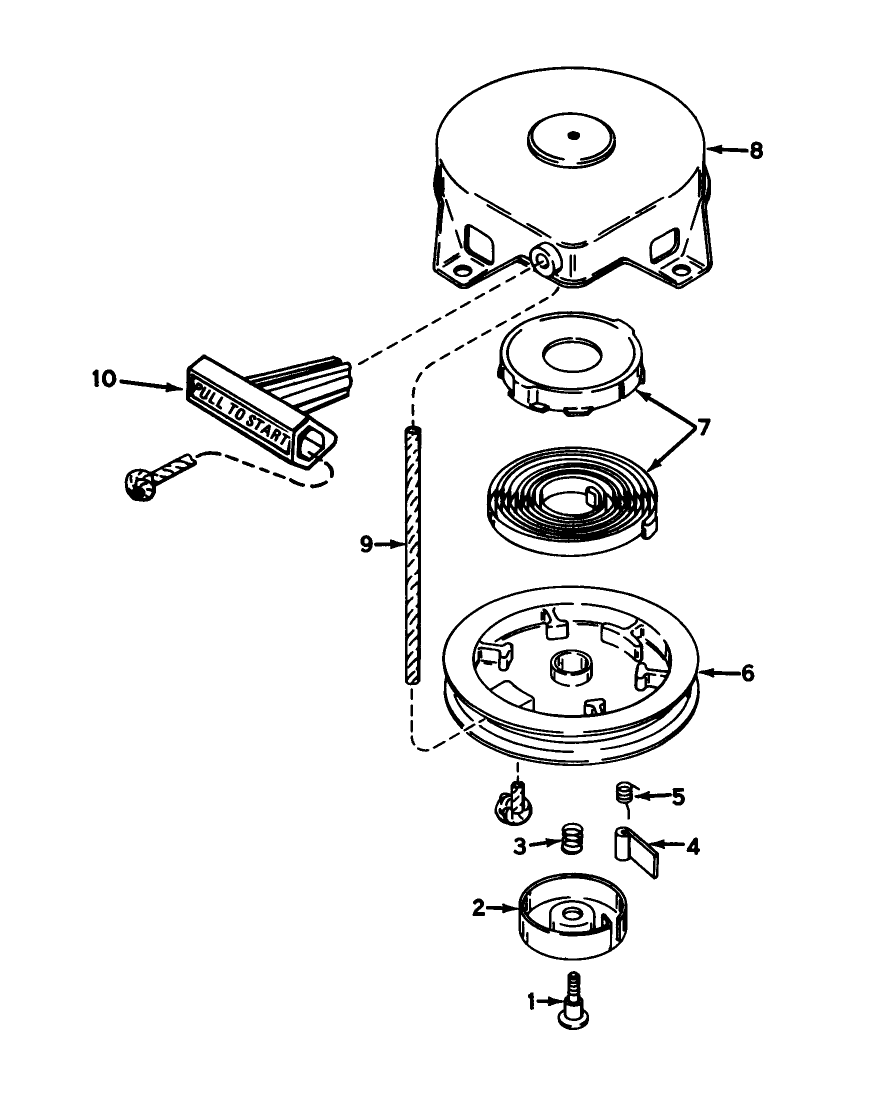 8
10
PULL TO START
7
9
6
5
3
4
2
1