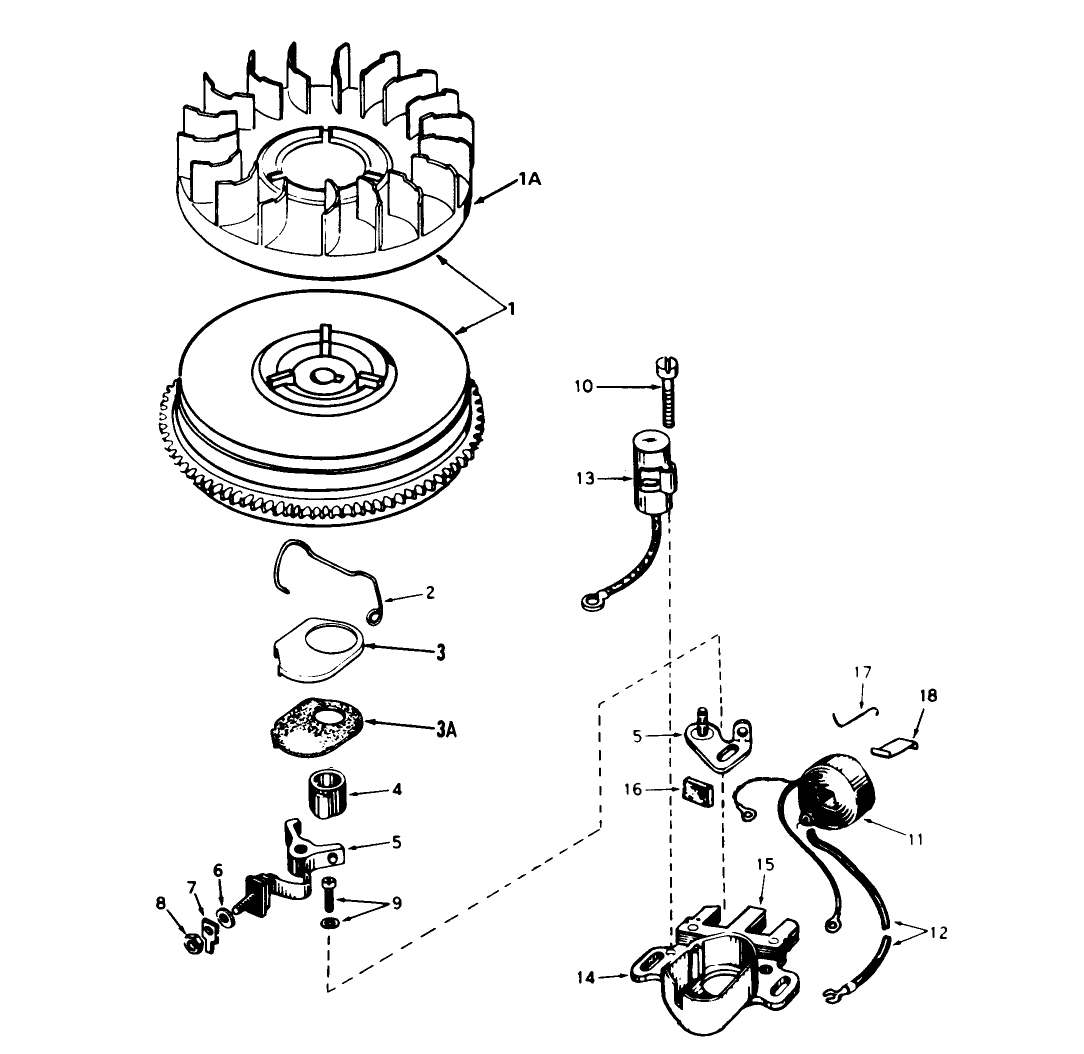 1A
1
10
13
2
3
3A
4
5
6
7
8
9
17
18
5
16
11
15
12
14