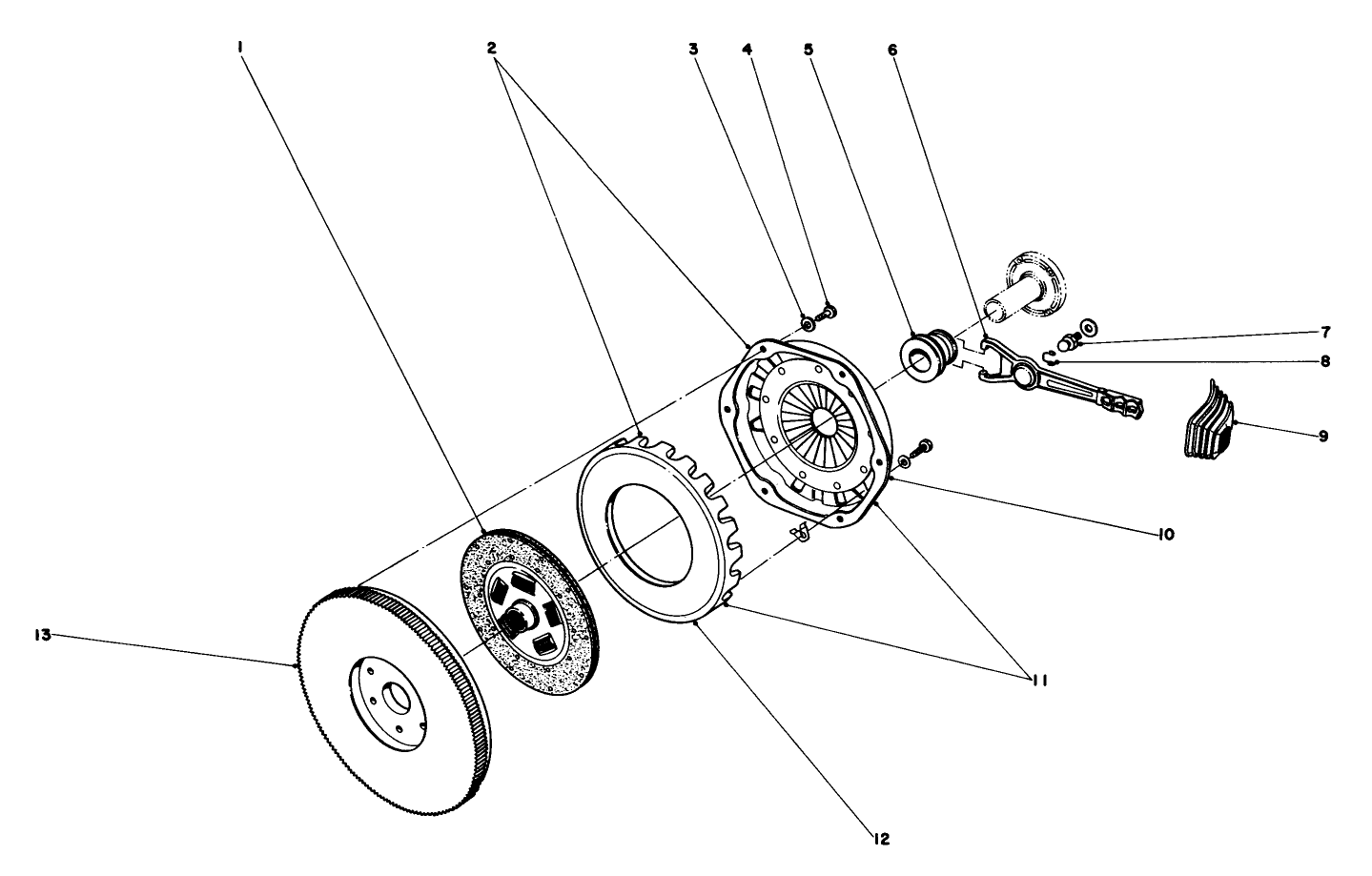 1
2
3
4
5
6
7
8
9
10
11
12
13