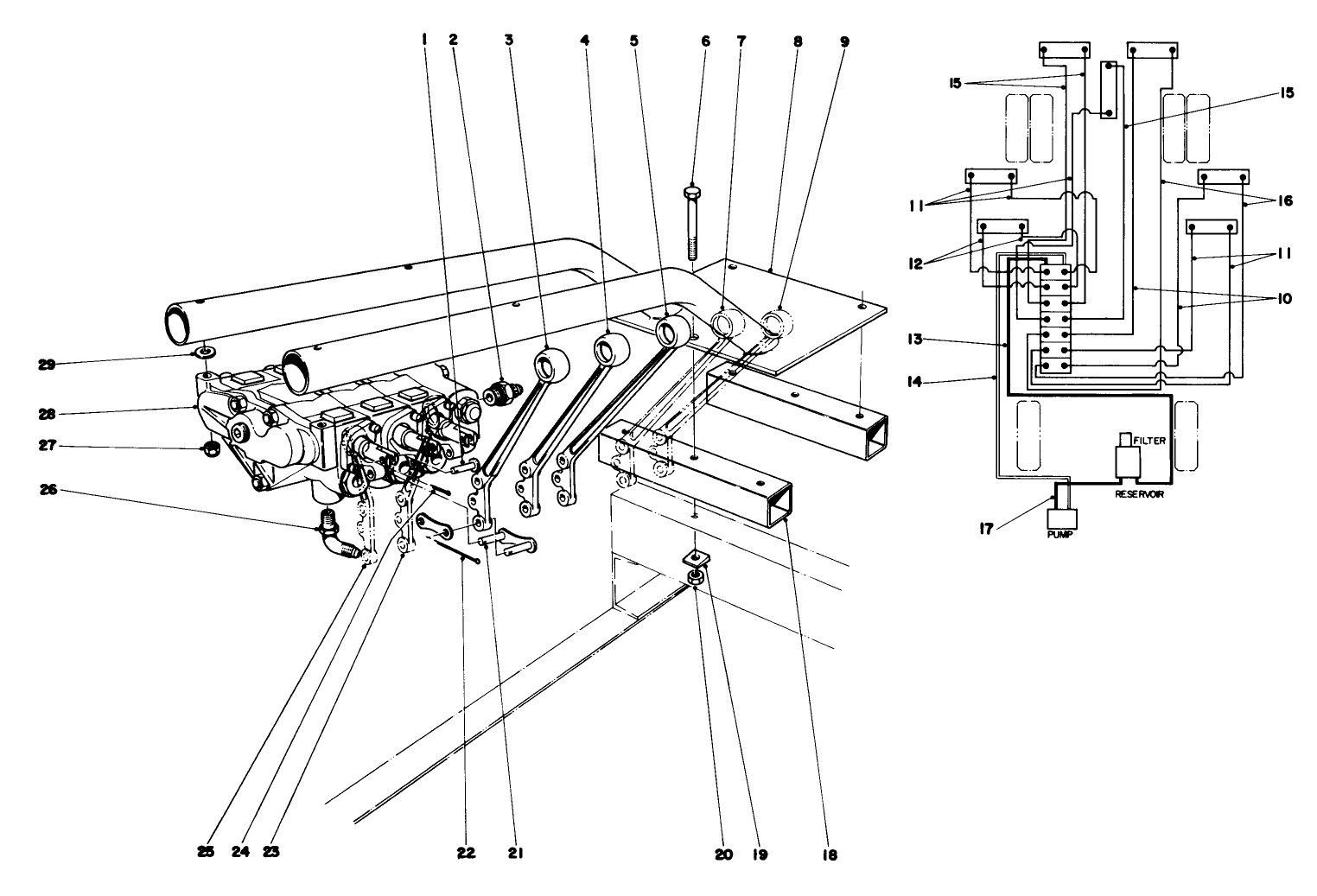 1
2
3
4
5
6
7
8
9
29
28
27
26
25
24
23
22
21
20
19
18
15
15
11
16
12
11
10
13
14
FILTER
RESERVOIR
17
PUMP