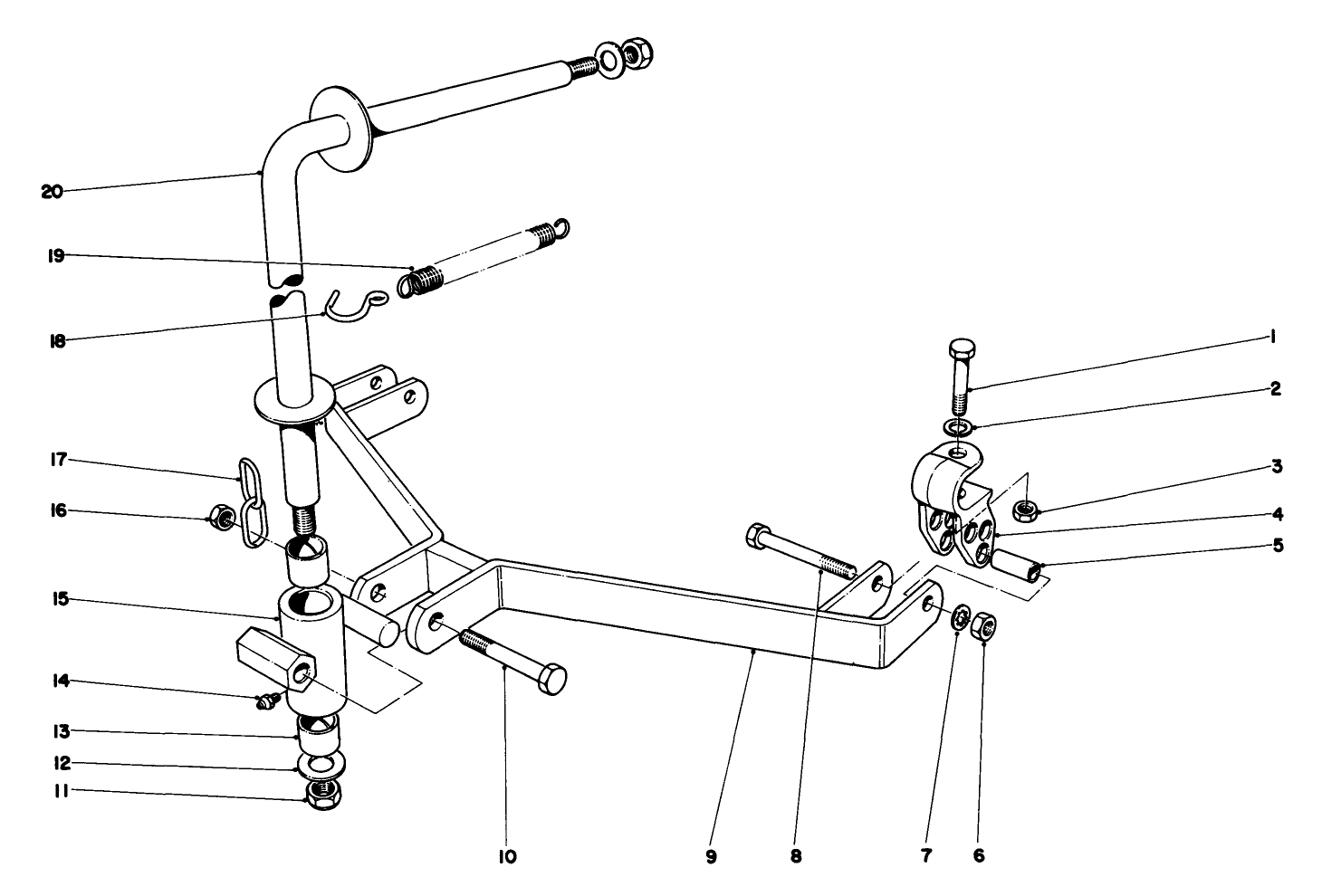 20
19
18
17
16
15
14
13
12
11
10
9
8
7
6
1
2
3
4
5