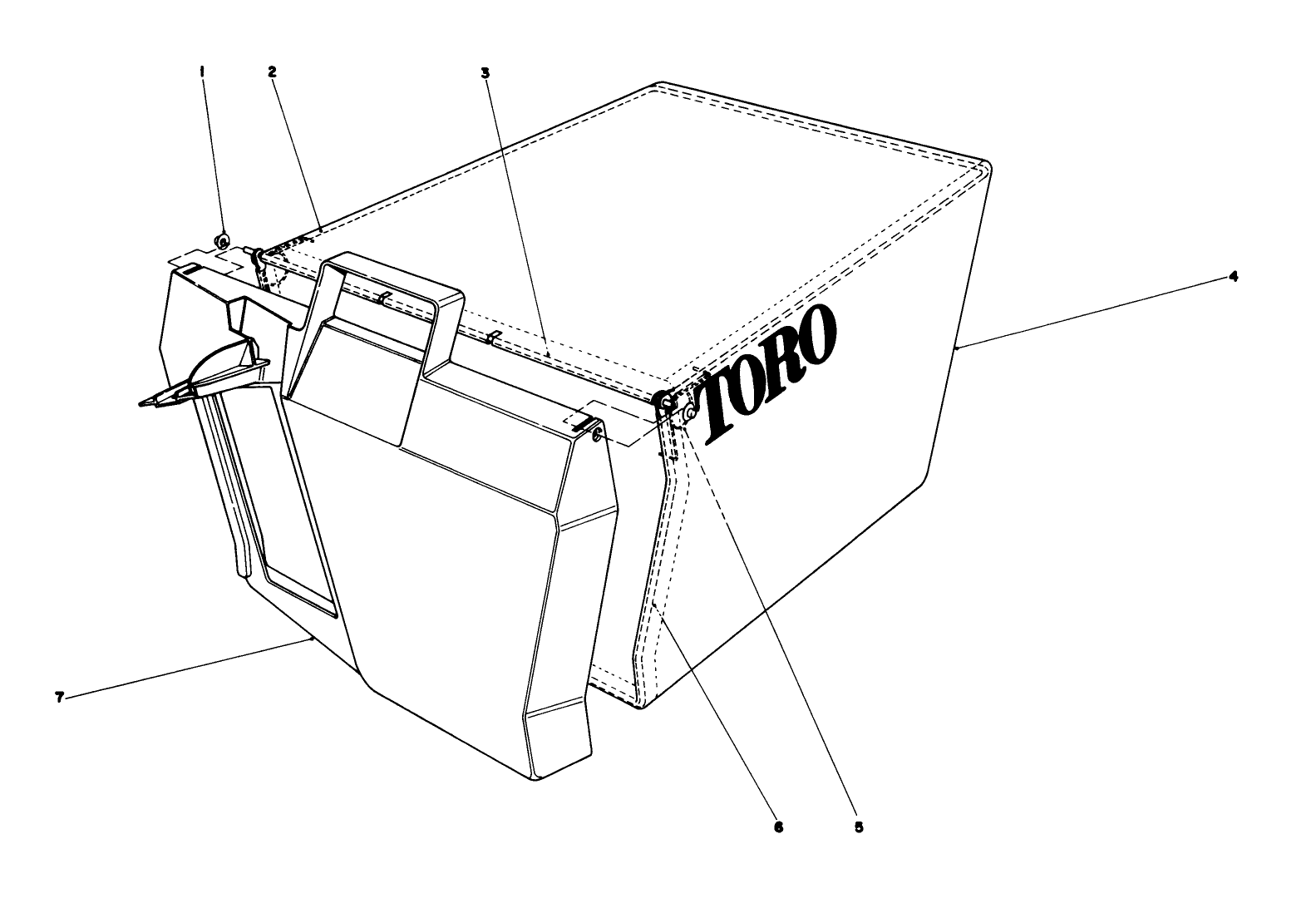 1
2
3
4
TORO
7
6
5