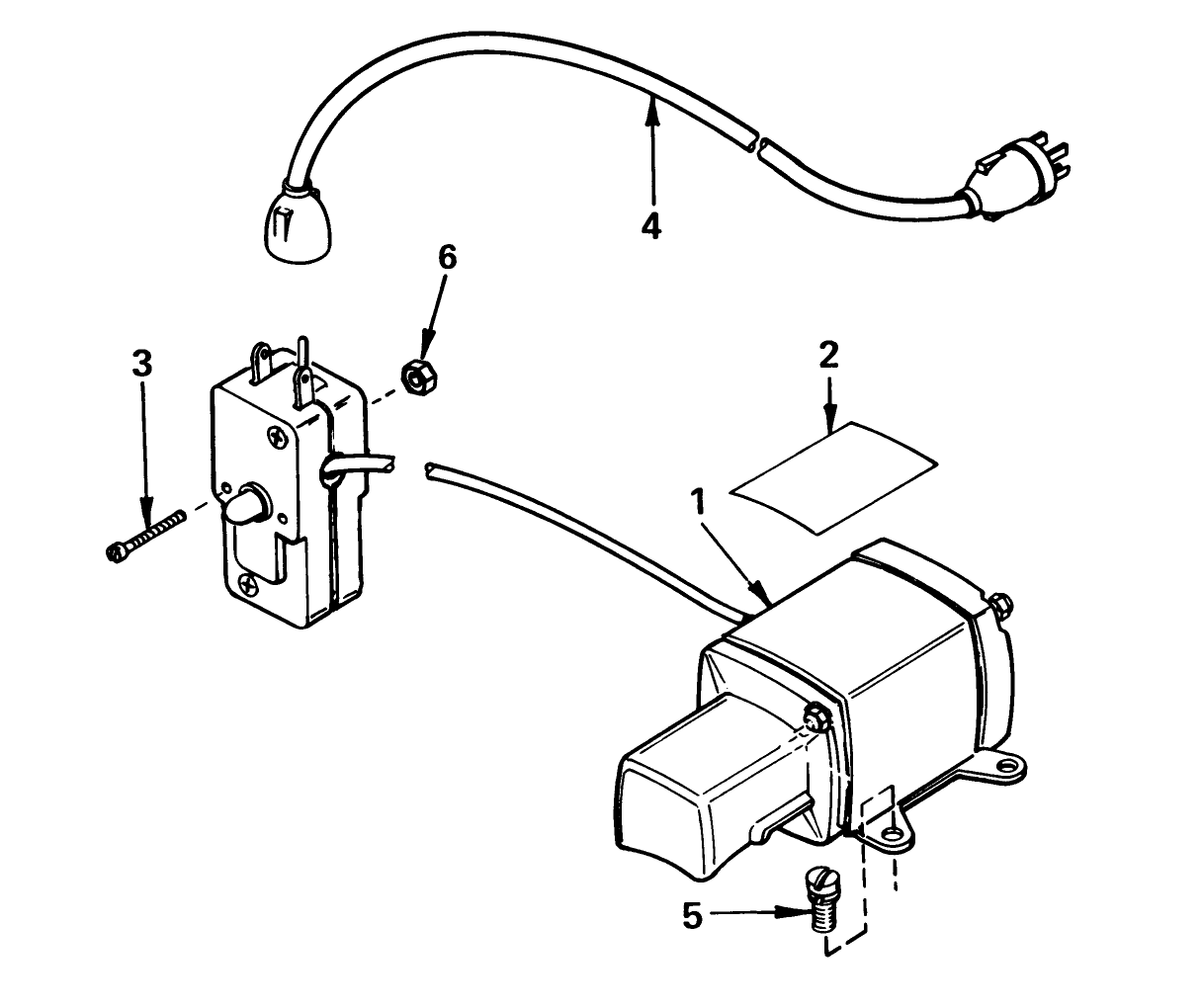 4

6

3

2

1

5