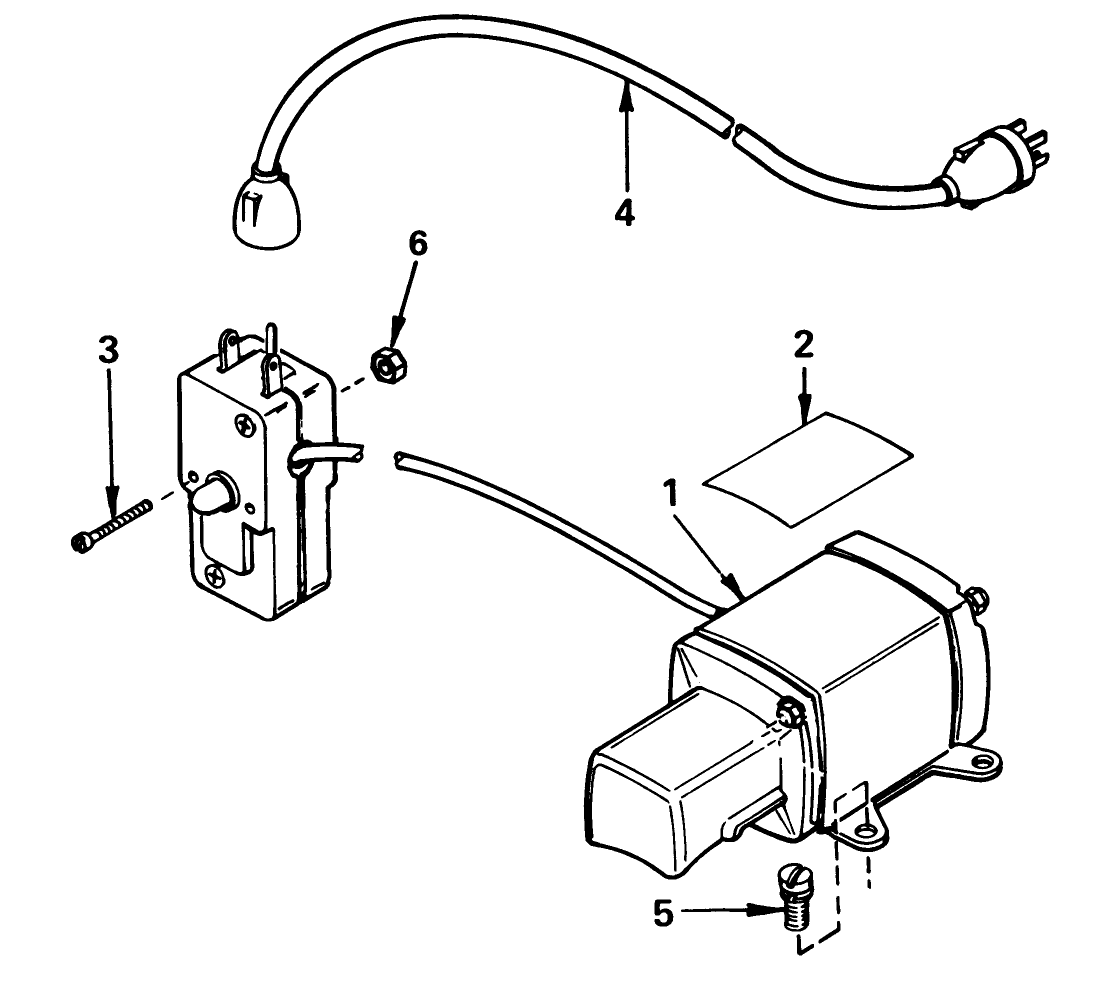 4
6
3
2
1
5