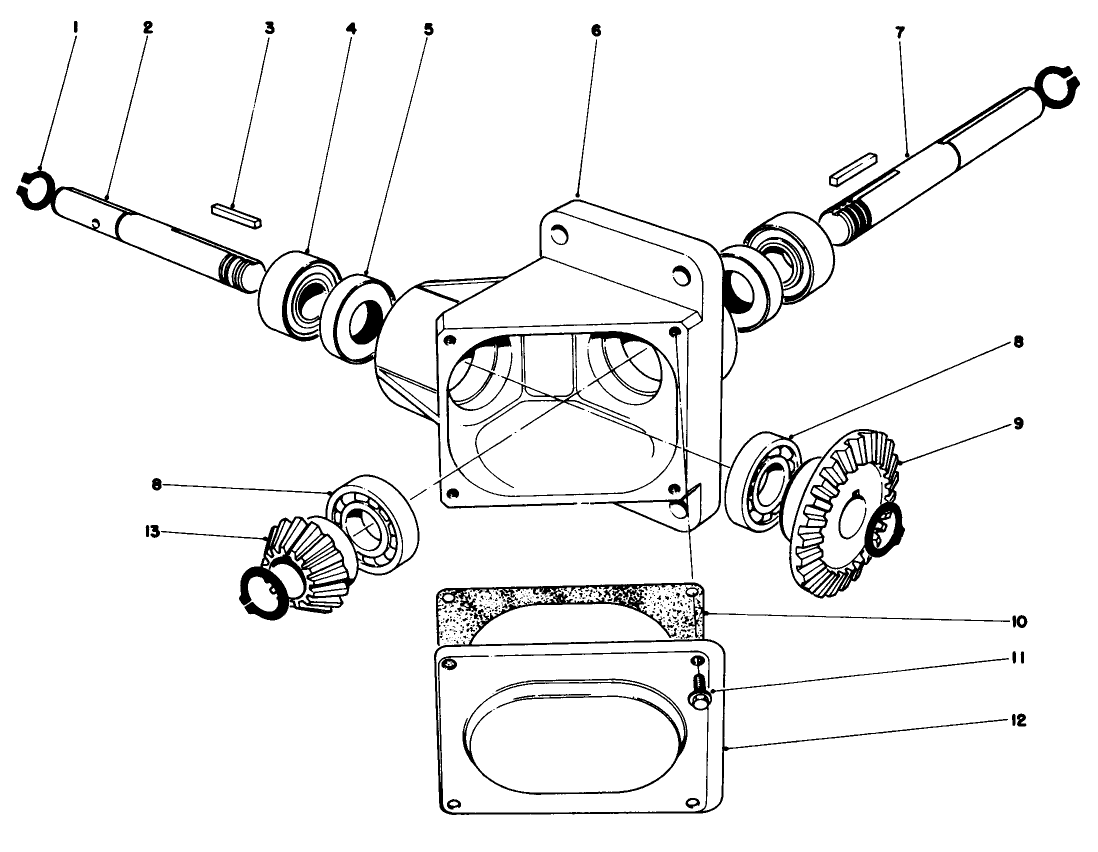 1
2
3
4
5
6
7
8
9
8
13
10
11
12