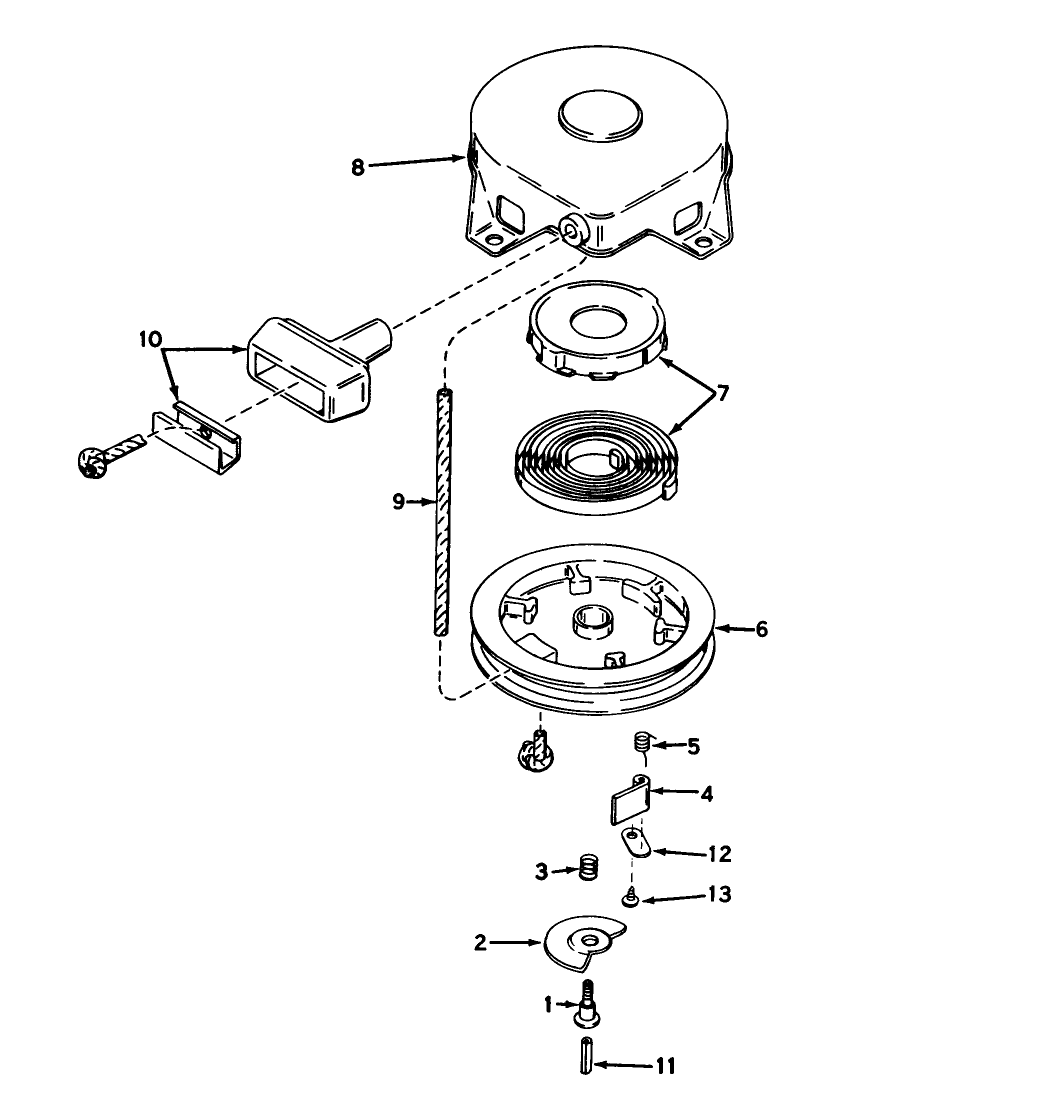 8
10
7
9
6
5
4
12
3
13
2
1
11