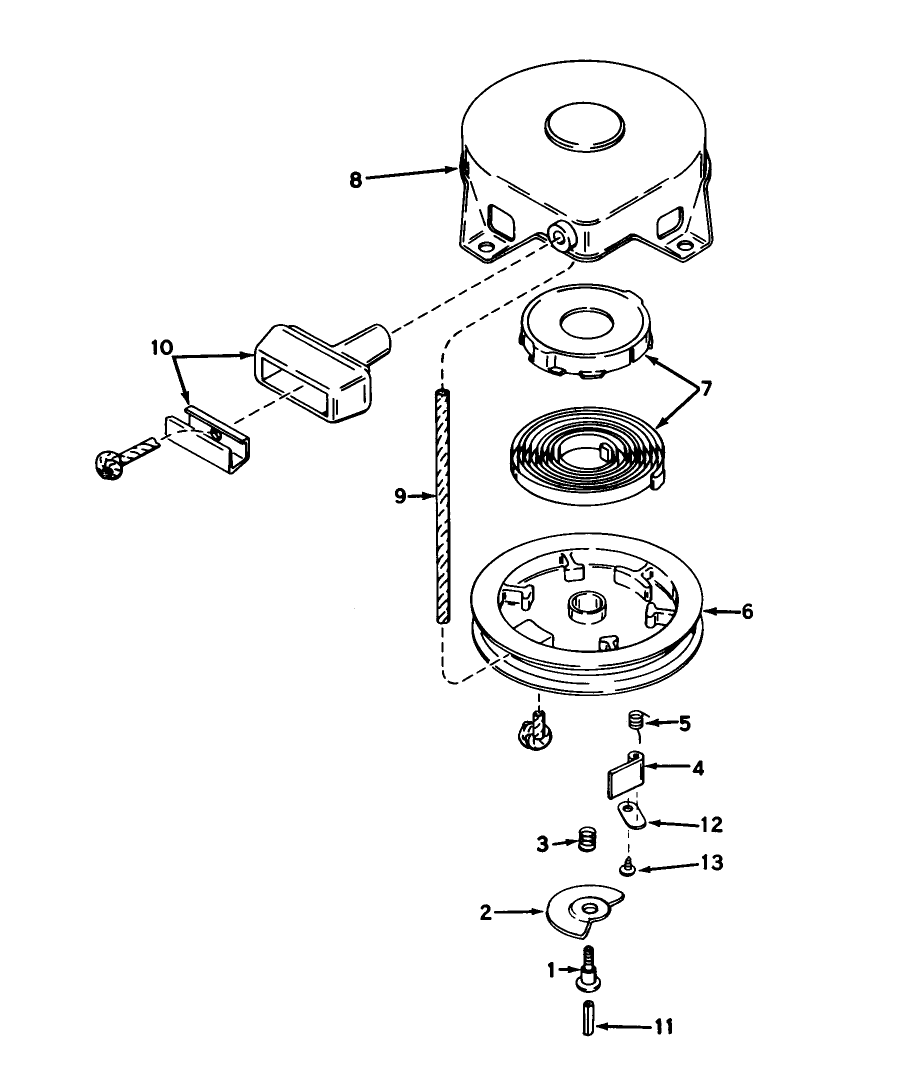 8
10
7
9
6
5
4
12
3
13
2
1
11