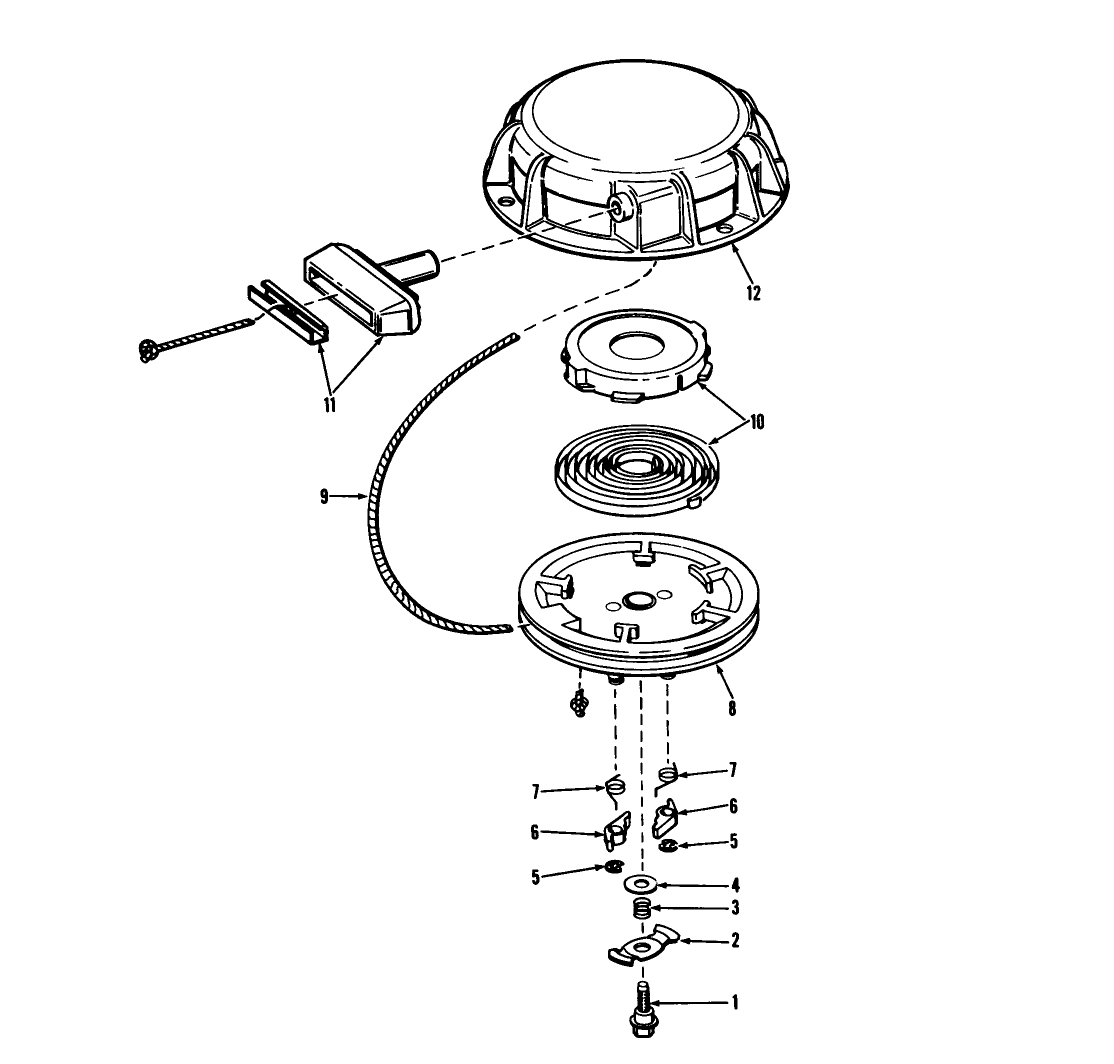 12

11

10

9

8

7

7

6

6

5

5

4

3

2

1