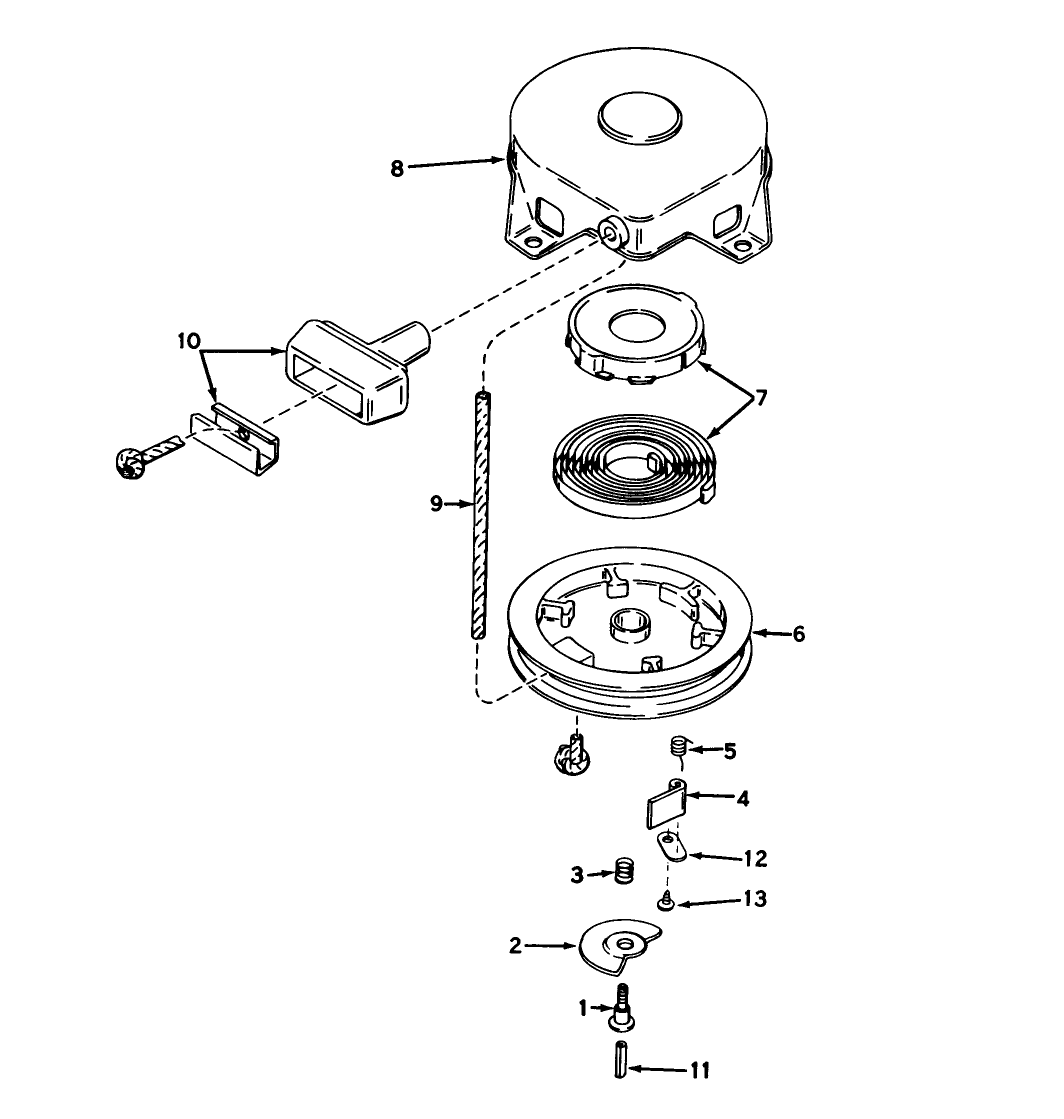 8
10
7
9
6
5
4
12
3
13
2
1
11