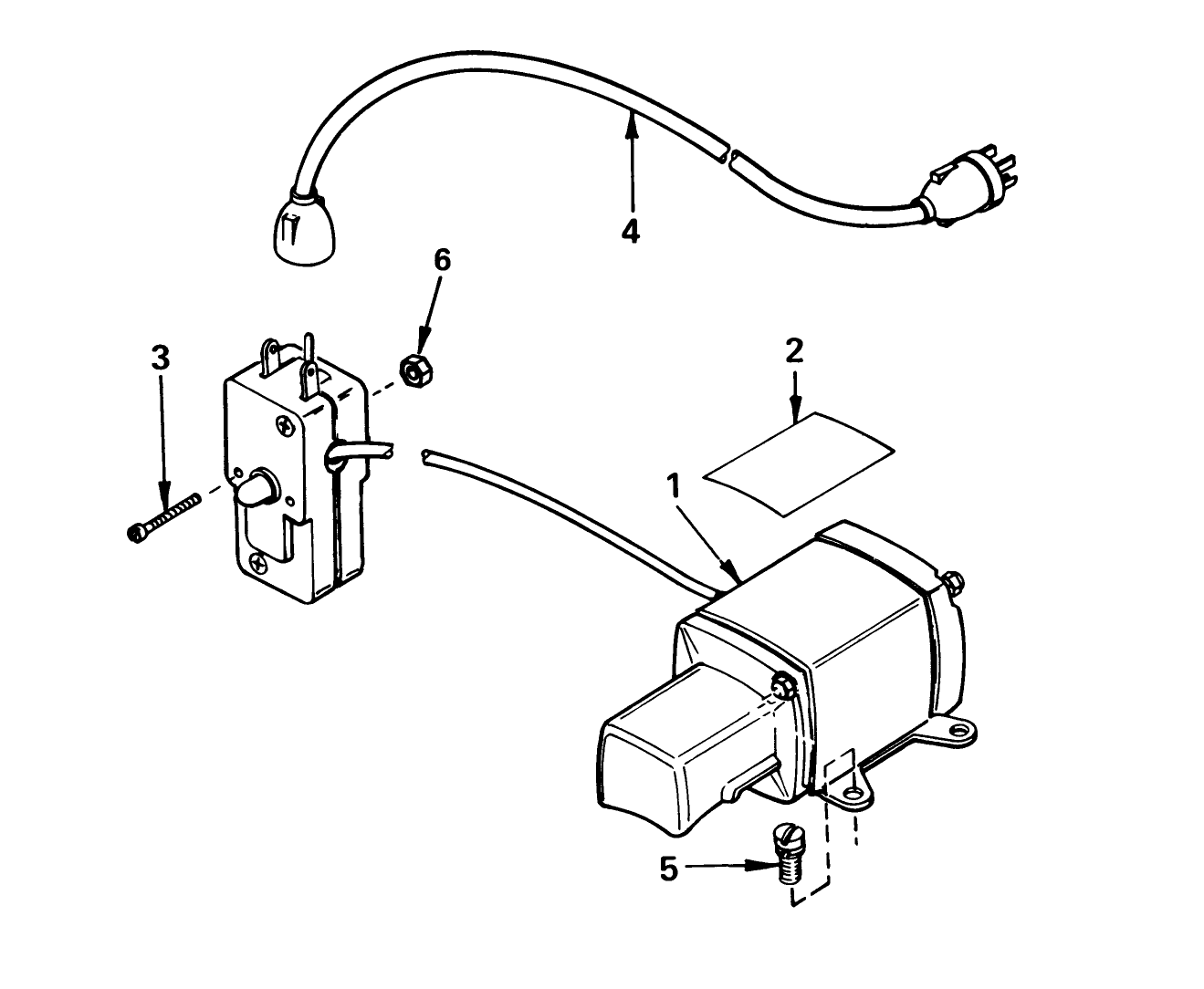 4
6
3
2
1
5