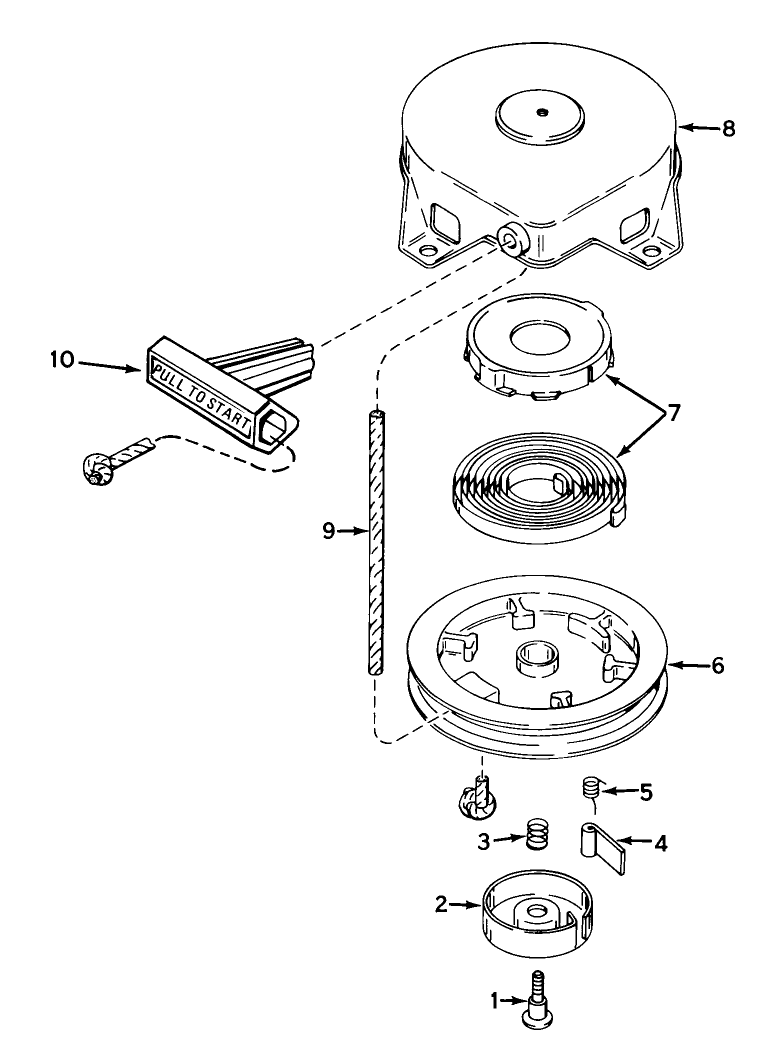 8
10
PULL TO START
7
9
6
5
3
4
2
1