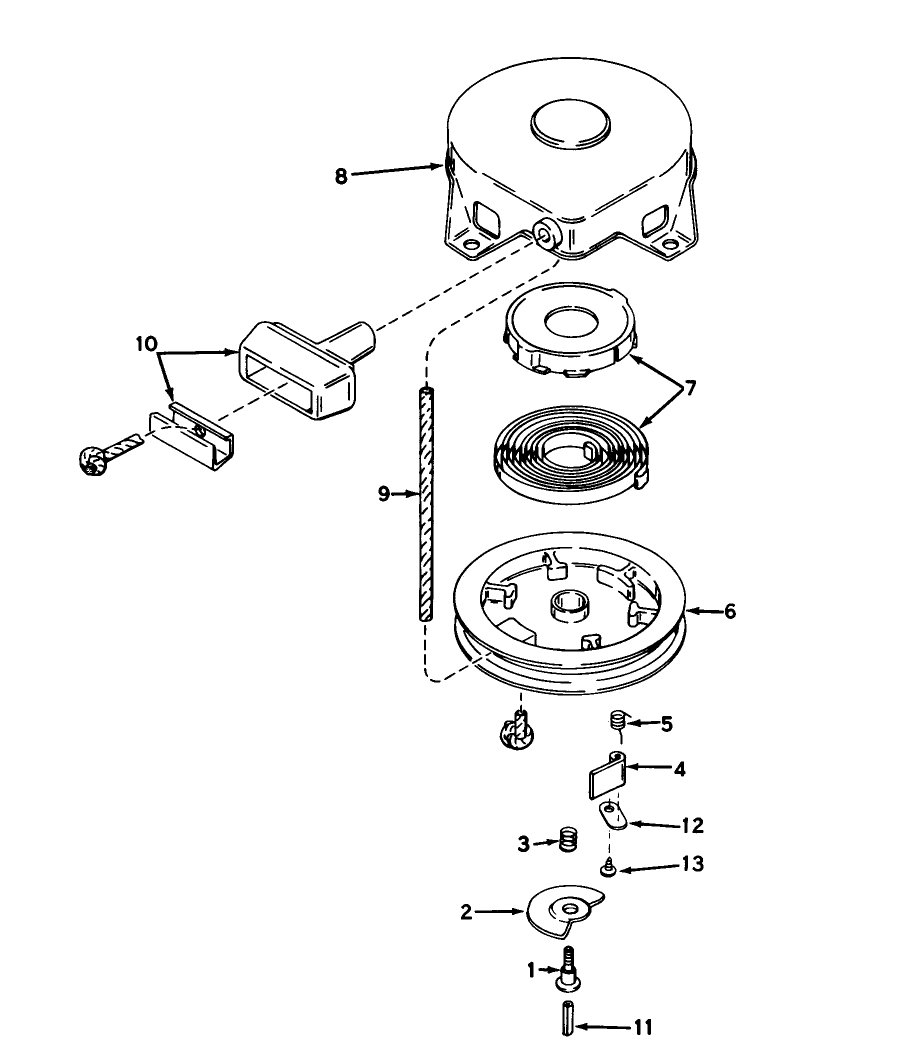 8
10
7
9
6
5
4
12
3
13
2
1
11