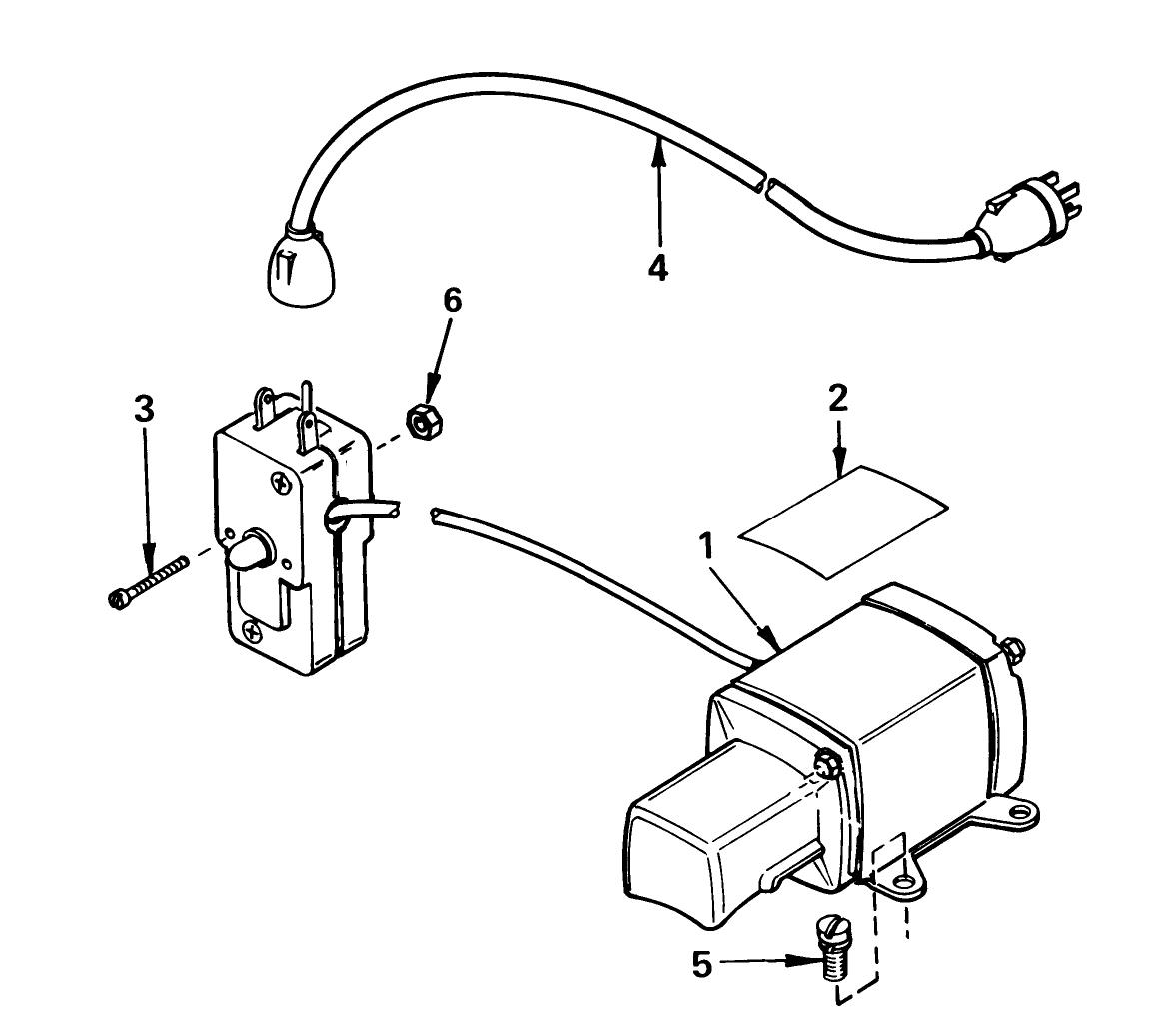 4
6
3
2
1
5