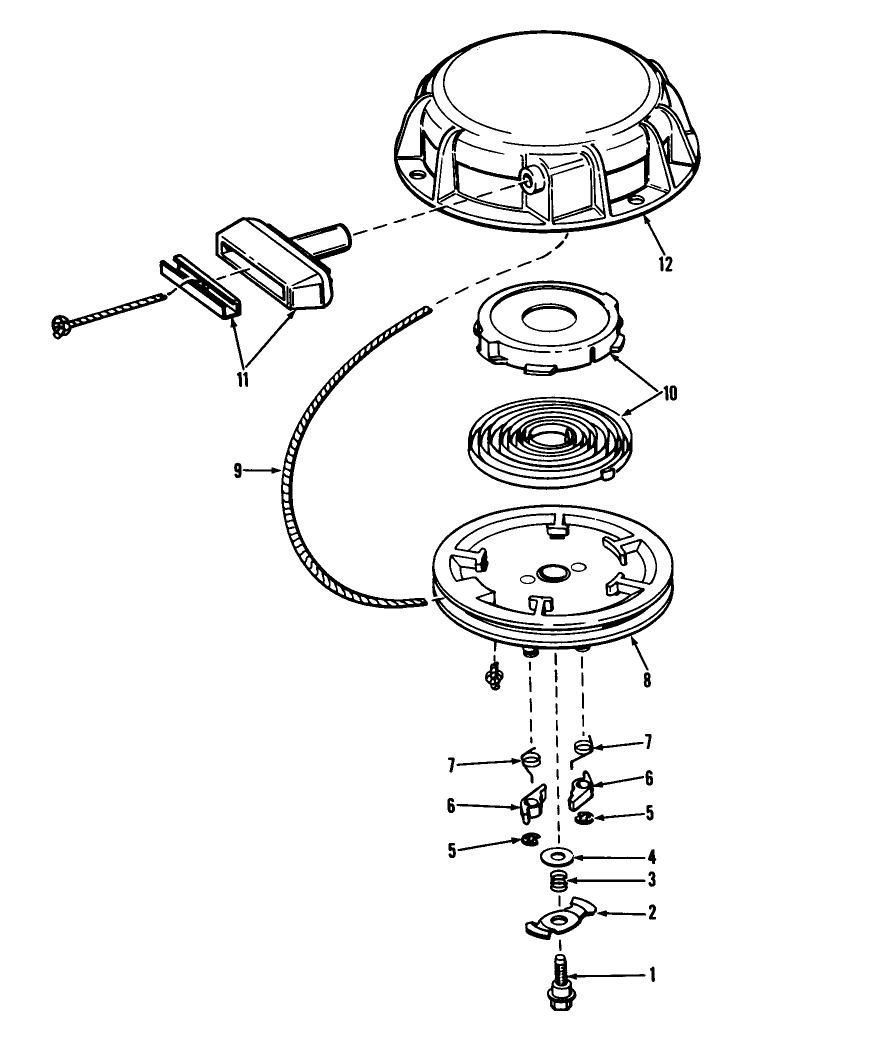 12

11

10

9

8

7

7

6

6

5

5

4

3

2

1